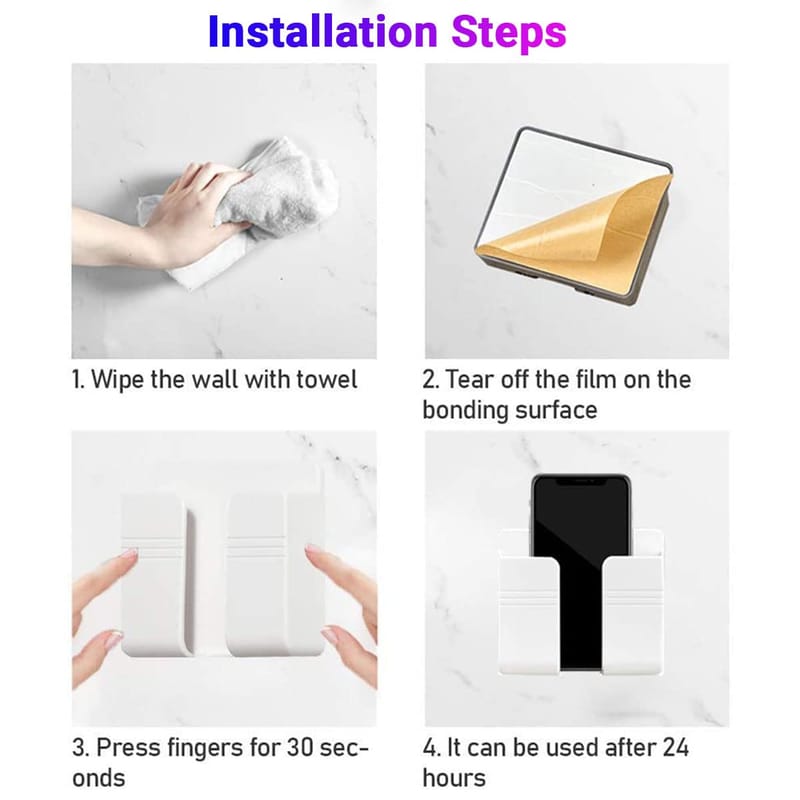 Installation Steps

1. Wipe the wall with towel

2. Tear off the film on the bonding surface

3. Press fingers for 30 seconds

4. It can be used after 24 hours