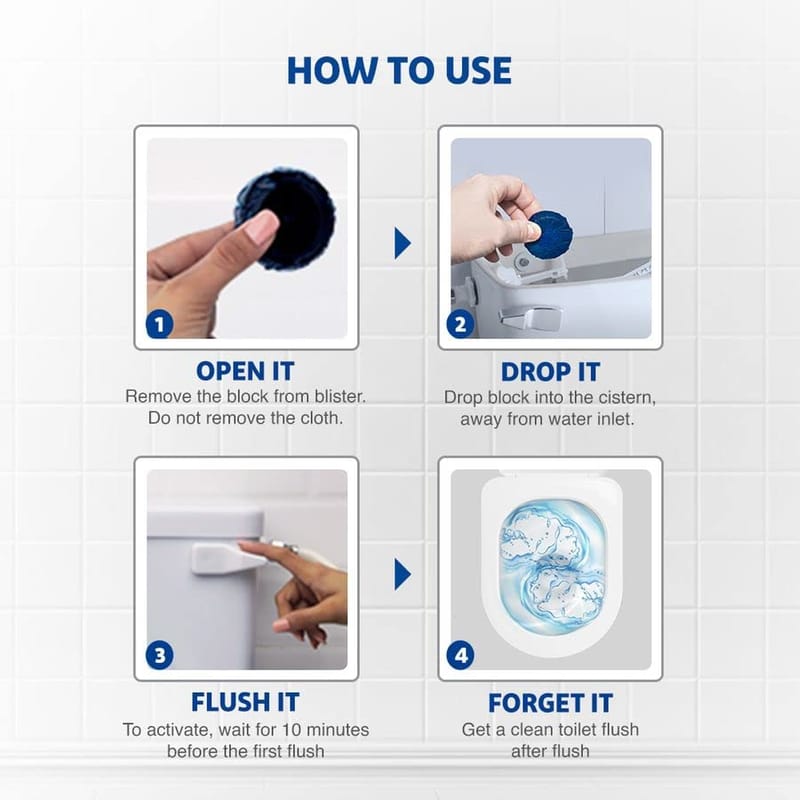 HOW TO USE

1

OPEN IT
Remove the block from blister. Do not remove the cloth.

2

DROP IT
Drop block into the cistern, away from water inlet.

3

FLUSH IT
To activate, wait for 10 minutes before the first flush

4

FORGET IT
Get a clean toilet flush after flush