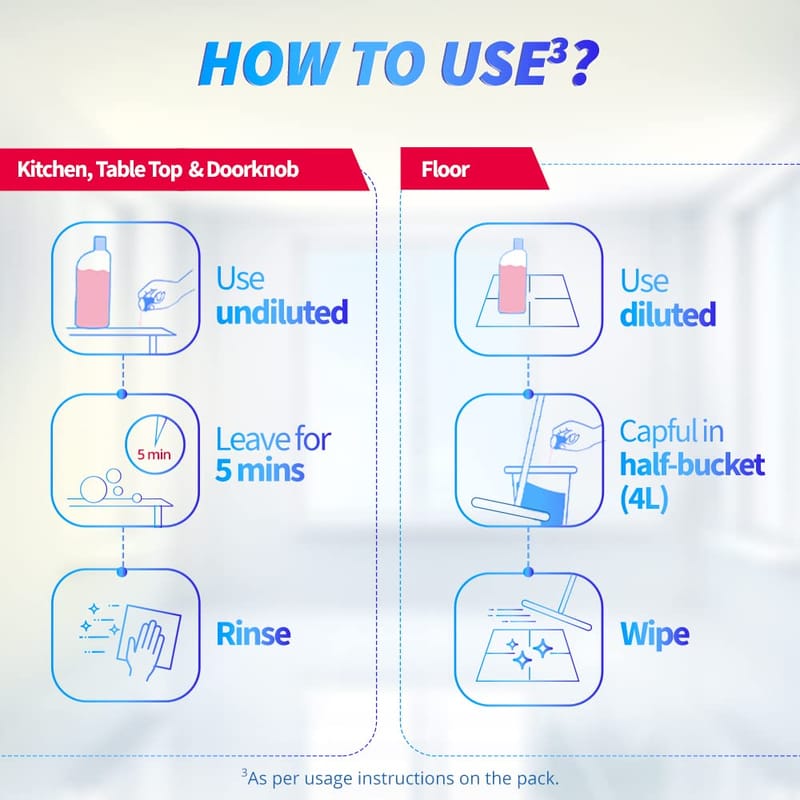 HOW TO USE$^3$?

Kitchen, Table Top & Doorknob

Use undiluted

5 min

Leave for 5 mins

Rinse

Floor

Use diluted

Capful in half-bucket (4L)

Wipe

$^3$As per usage instructions on the pack.