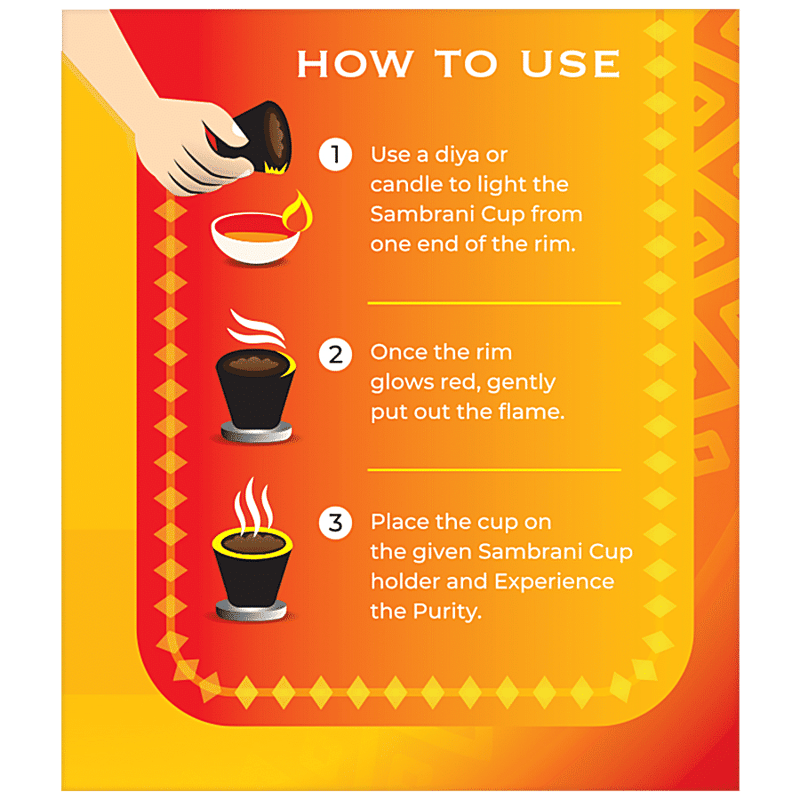 HOW TO USE

1 Use a diya or candle to light the Sambrani Cup from one end of the rim.

2 Once the rim glows red, gently put out the flame.

3 Place the cup on the given Sambrani Cup holder and Experience the Purity.