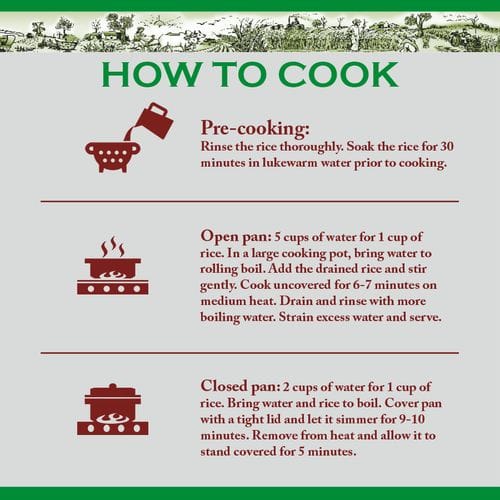 HOW TO COOK

Pre-cooking:
Rinse the rice thoroughly. Soak the rice for 30 minutes in lukewarm water prior to cooking.

Open pan: 5 cups of water for 1 cup of rice. In a large cooking pot, bring water to rolling boil. Add the drained rice and stir gently. Cook uncovered for 6-7 minutes on medium heat. Drain and rinse with more boiling water. Strain excess water and serve.

Closed pan: 2 cups of water for 1 cup of rice. Bring water and rice to boil. Cover pan with a tight lid and let it simmer for 9-10 minutes. Remove from heat and allow it to stand covered for 5 minutes.