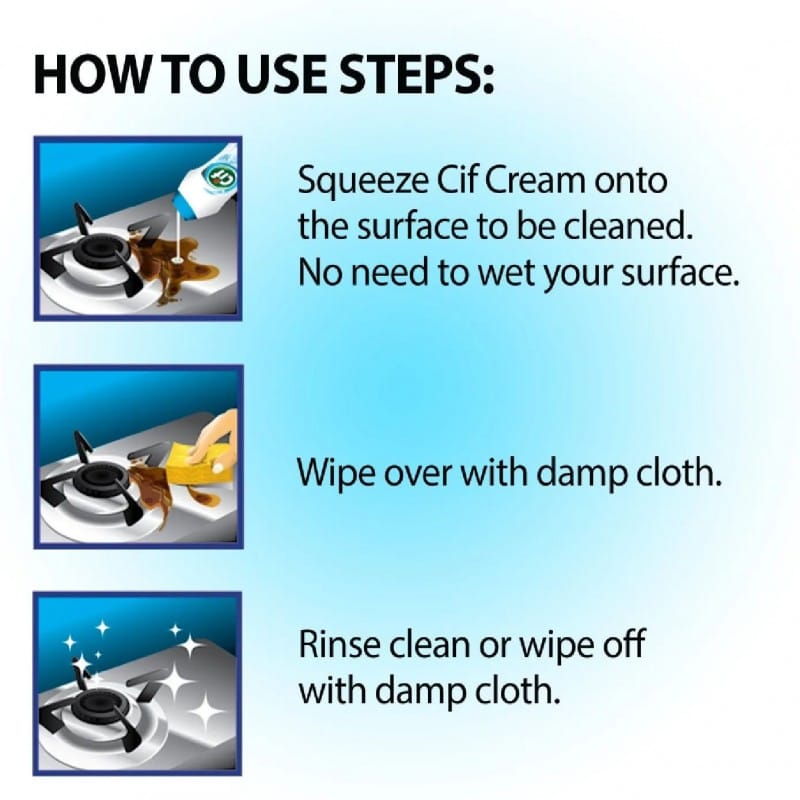 HOW TO USE STEPS:

Squeeze Cif Cream onto the surface to be cleaned. No need to wet your surface.

Wipe over with damp cloth.

Rinse clean or wipe off with damp cloth.