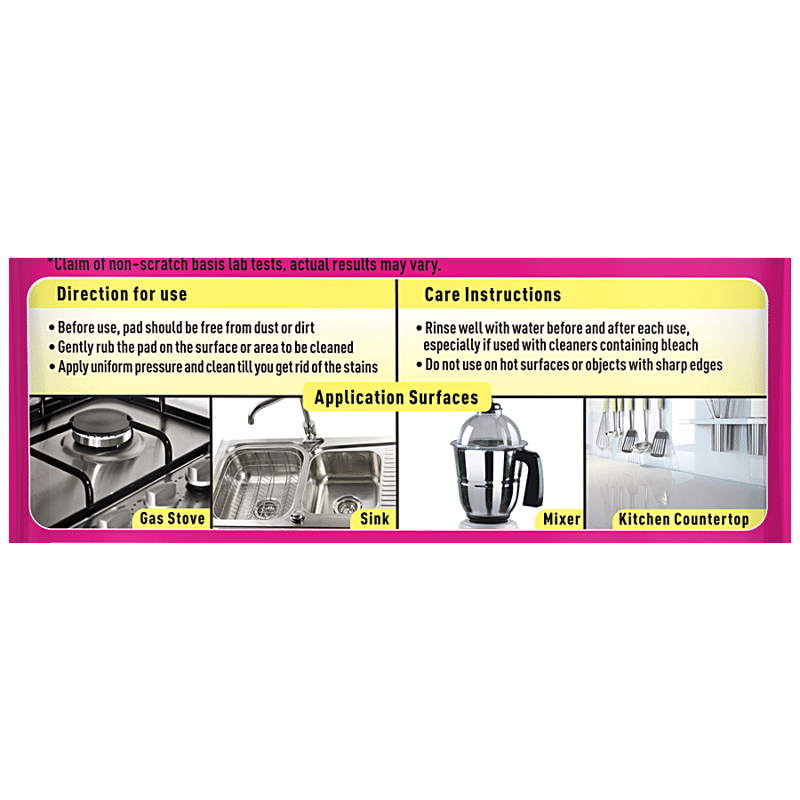 *Claim of non-scratch basis lab tests, actual results may vary.

Direction for use

• Before use, pad should be free from dust or dirt
• Gently rub the pad on the surface or area to be cleaned
• Apply uniform pressure and clean till you get rid of the stains

Care Instructions

• Rinse well with water before and after each use, especially if used with cleaners containing bleach
• Do not use on hot surfaces or objects with sharp edges

Application Surfaces

Gas Stove

Sink

Mixer

Kitchen Countertop