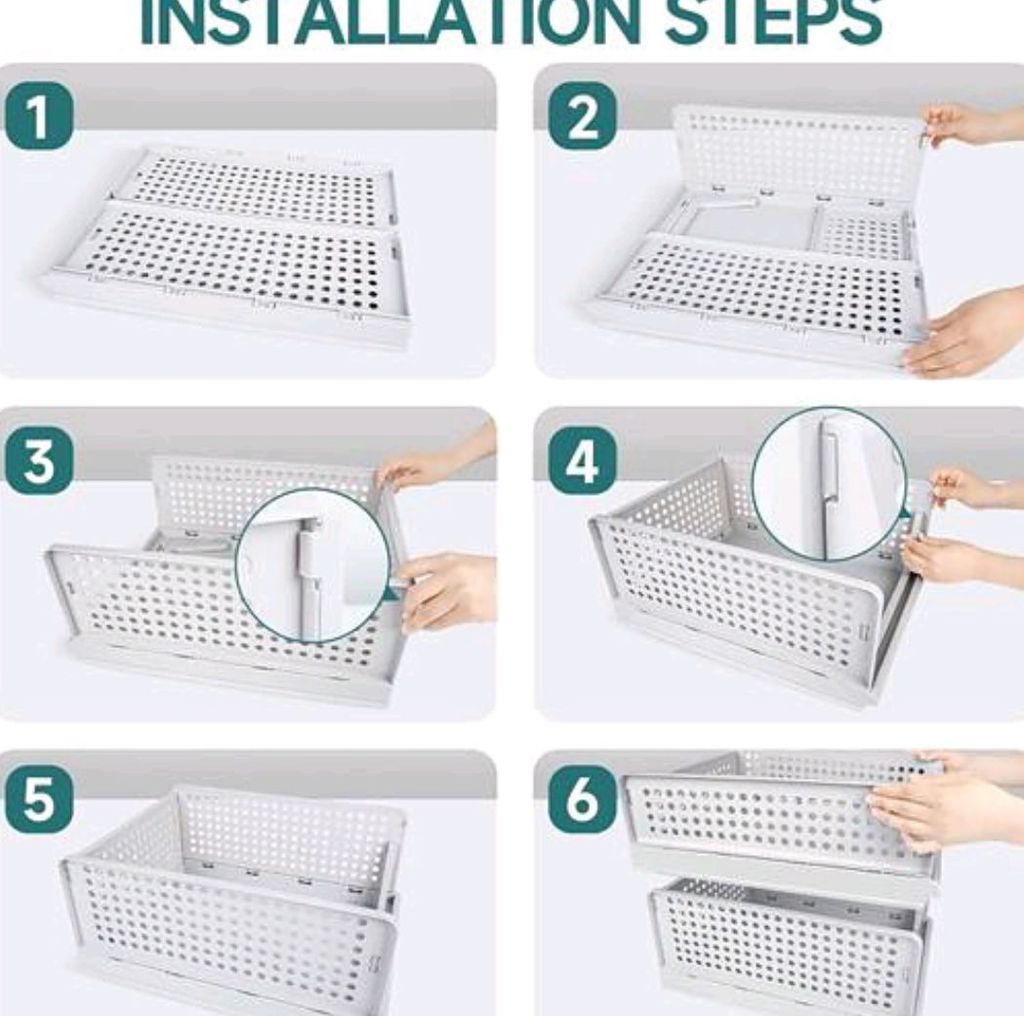 INSTALLATION STEPS

1

2

3

4

5

6