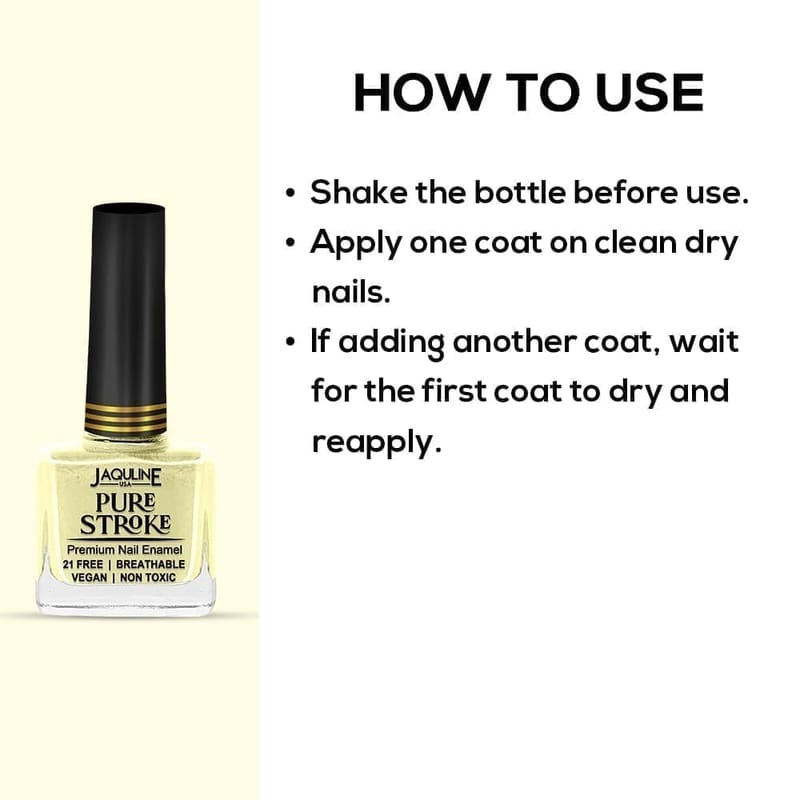 JAQULINE
USA
PURE
STROKE
Premium Nail Enamel
21 FREE | BREATHABLE
VEGAN | NON TOXIC

HOW TO USE

• Shake the bottle before use.
• Apply one coat on clean dry nails.
• If adding another coat, wait for the first coat to dry and reapply.