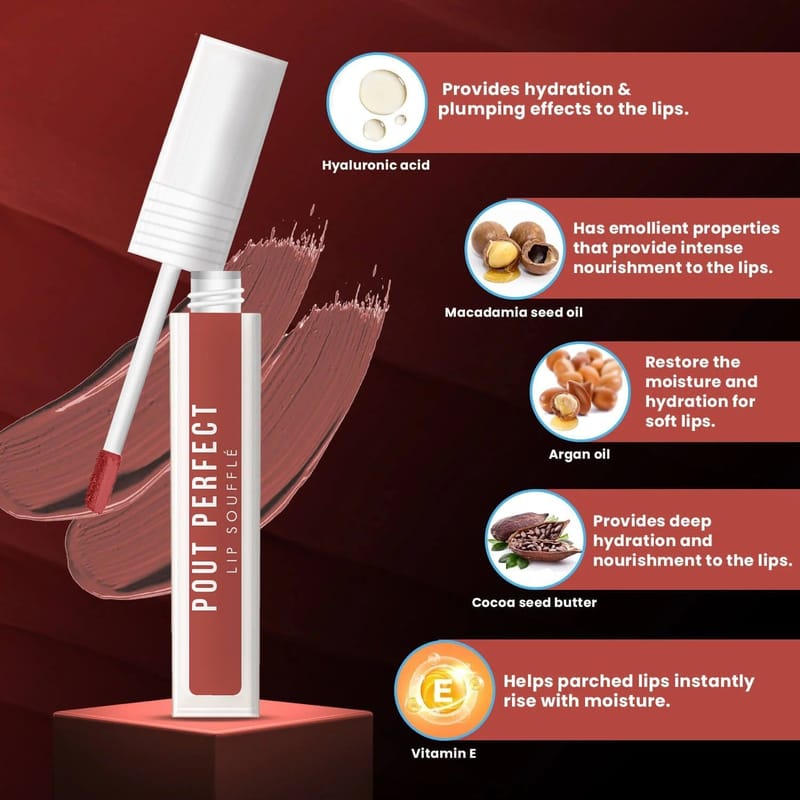 POUT PERFECT
LIP SOUFFLÉ

Provides hydration & plumping effects to the lips.

Hyaluronic acid

Has emollient properties that provide intense nourishment to the lips.

Macadamia seed oil

Restore the moisture and hydration for soft lips.

Argan oil

Provides deep hydration and nourishment to the lips.

Cocoa seed butter

E

Helps parched lips instantly rise with moisture.

Vitamin E