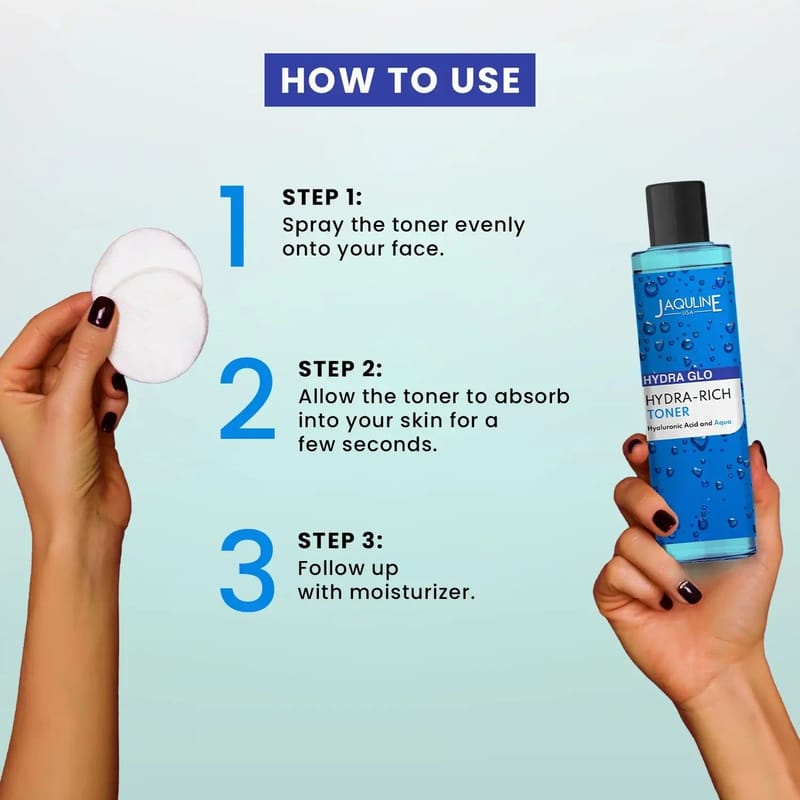 HOW TO USE

1 STEP 1:
Spray the toner evenly onto your face.

2 STEP 2:
Allow the toner to absorb into your skin for a few seconds.

3 STEP 3:
Follow up with moisturizer.

JAQULINE
USA
HYDRA GLO
HYDRA-RICH
TONER
Hyaluronic Acid and Aqua