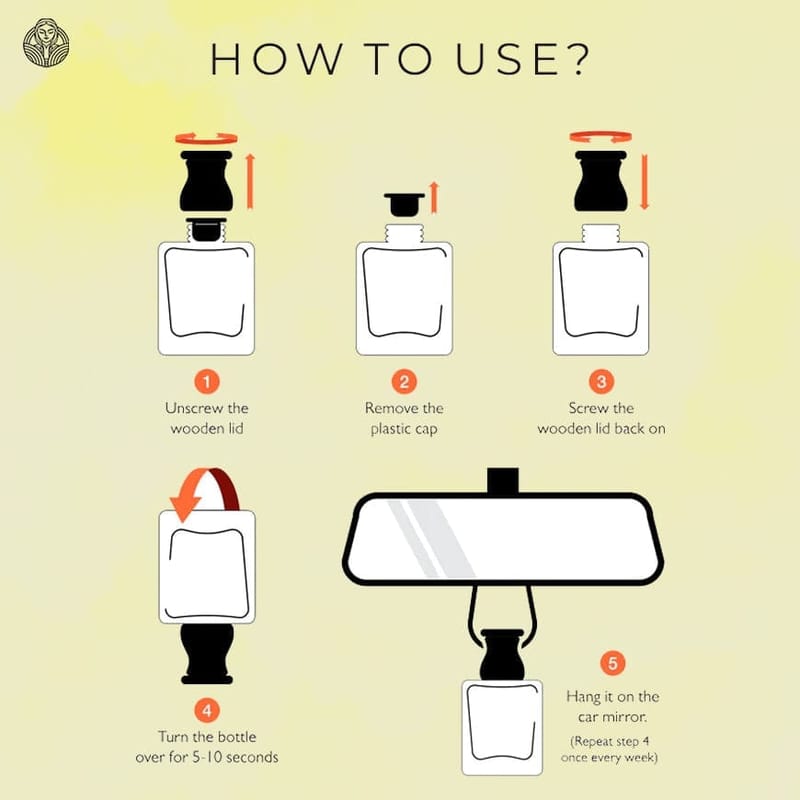 HOW TO USE?

1
Unscrew the wooden lid

2
Remove the plastic cap

3
Screw the wooden lid back on

4
Turn the bottle over for 5-10 seconds

5
Hang it on the car mirror.
(Repeat step 4 once every week)