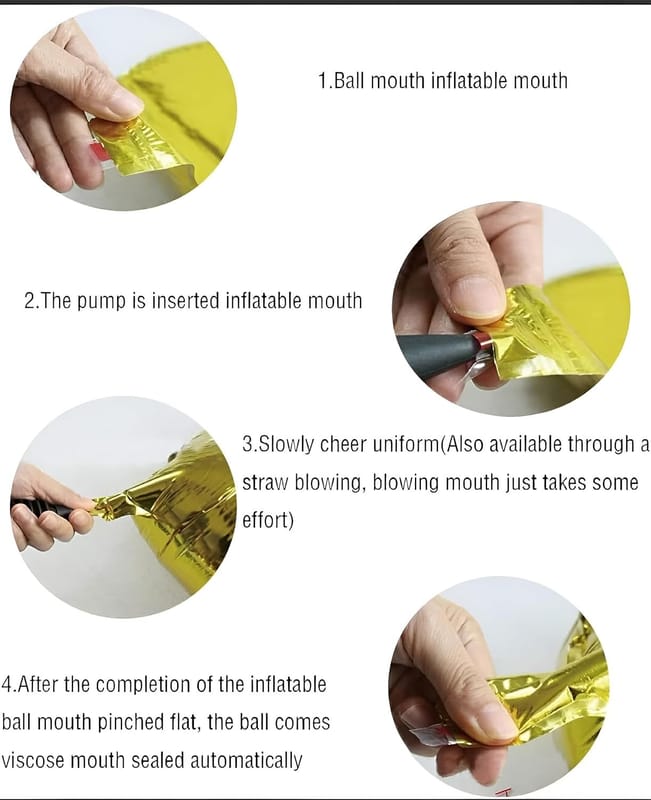 1.Ball mouth inflatable mouth

2.The pump is inserted inflatable mouth

3.Slowly cheer uniform(Also available through a straw blowing, blowing mouth just takes some effort)

4.After the completion of the inflatable ball mouth pinched flat, the ball comes viscose mouth sealed automatically