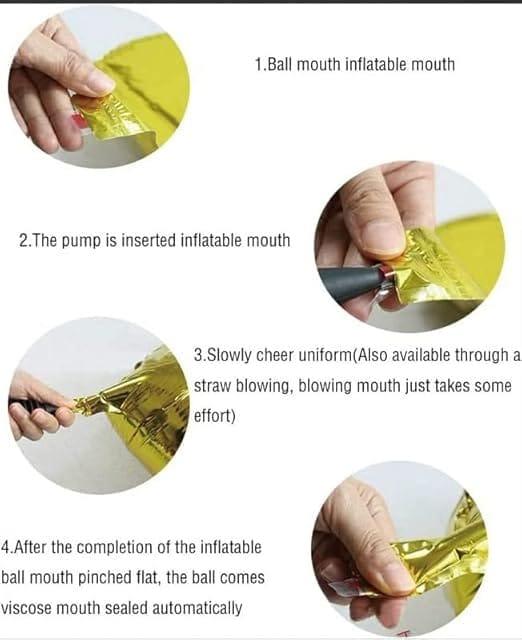 1.Ball mouth inflatable mouth

2.The pump is inserted inflatable mouth

3.Slowly cheer uniform(Also available through a straw blowing, blowing mouth just takes some effort)

4.After the completion of the inflatable ball mouth pinched flat, the ball comes viscose mouth sealed automatically