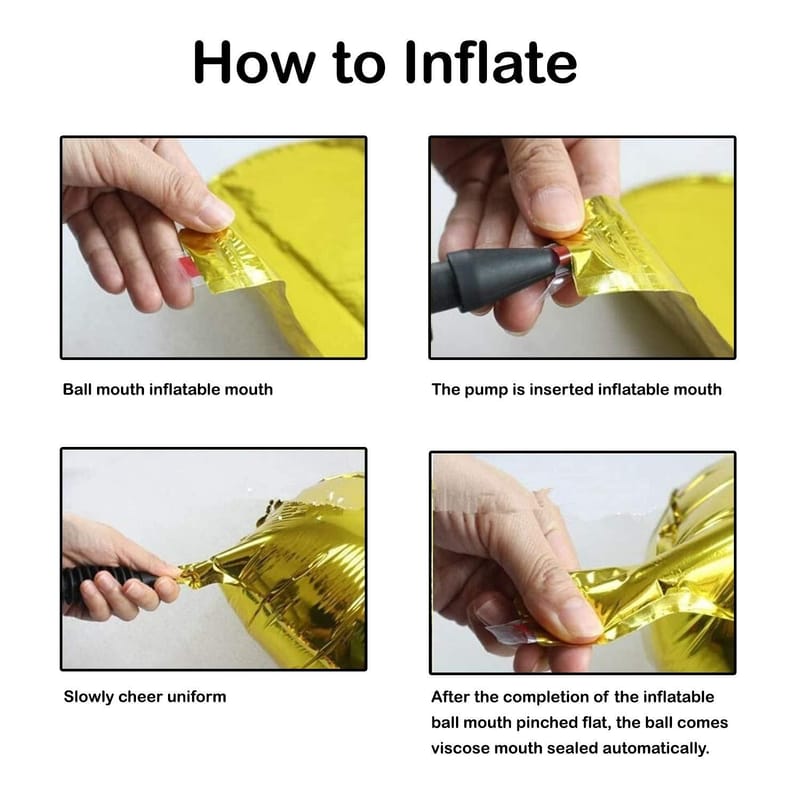 How to Inflate

Ball mouth inflatable mouth

The pump is inserted inflatable mouth

Slowly cheer uniform

After the completion of the inflatable ball mouth pinched flat, the ball comes viscose mouth sealed automatically.