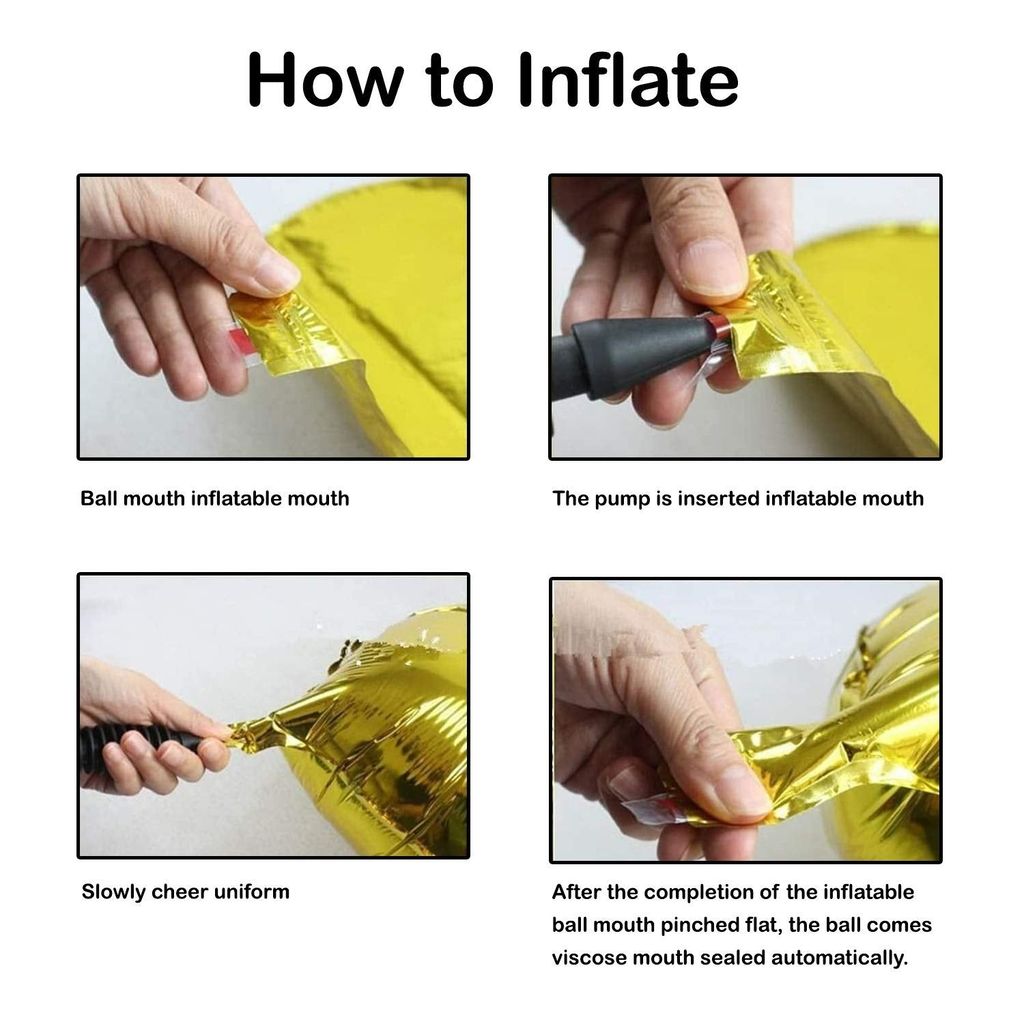 How to Inflate

Ball mouth inflatable mouth

The pump is inserted inflatable mouth

Slowly cheer uniform

After the completion of the inflatable ball mouth pinched flat, the ball comes viscose mouth sealed automatically.