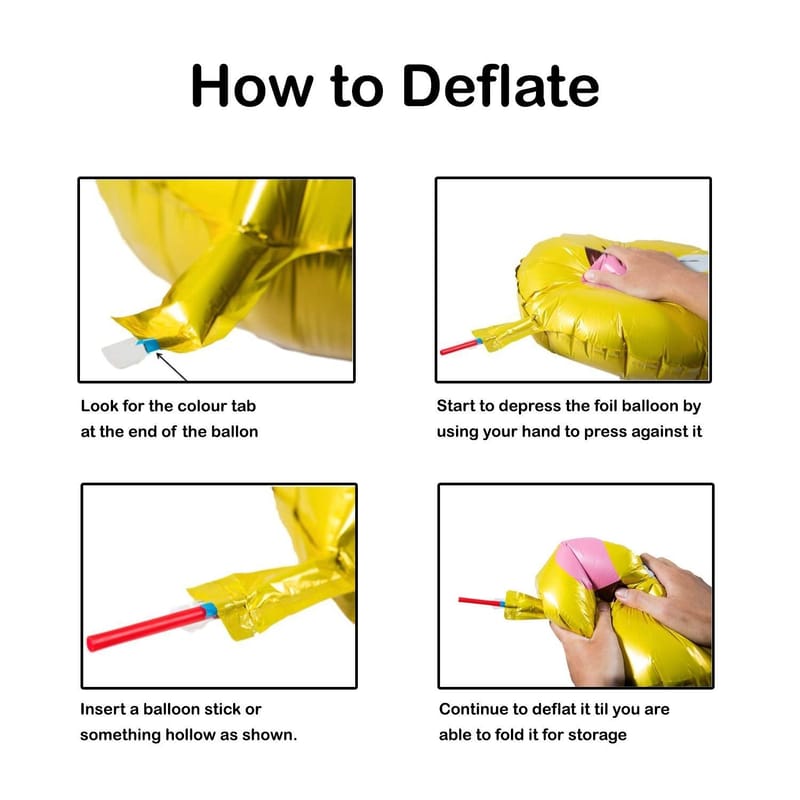 How to Deflate

Look for the colour tab at the end of the ballon

Start to depress the foil balloon by using your hand to press against it

Insert a balloon stick or something hollow as shown.

Continue to deflat it til you are able to fold it for storage