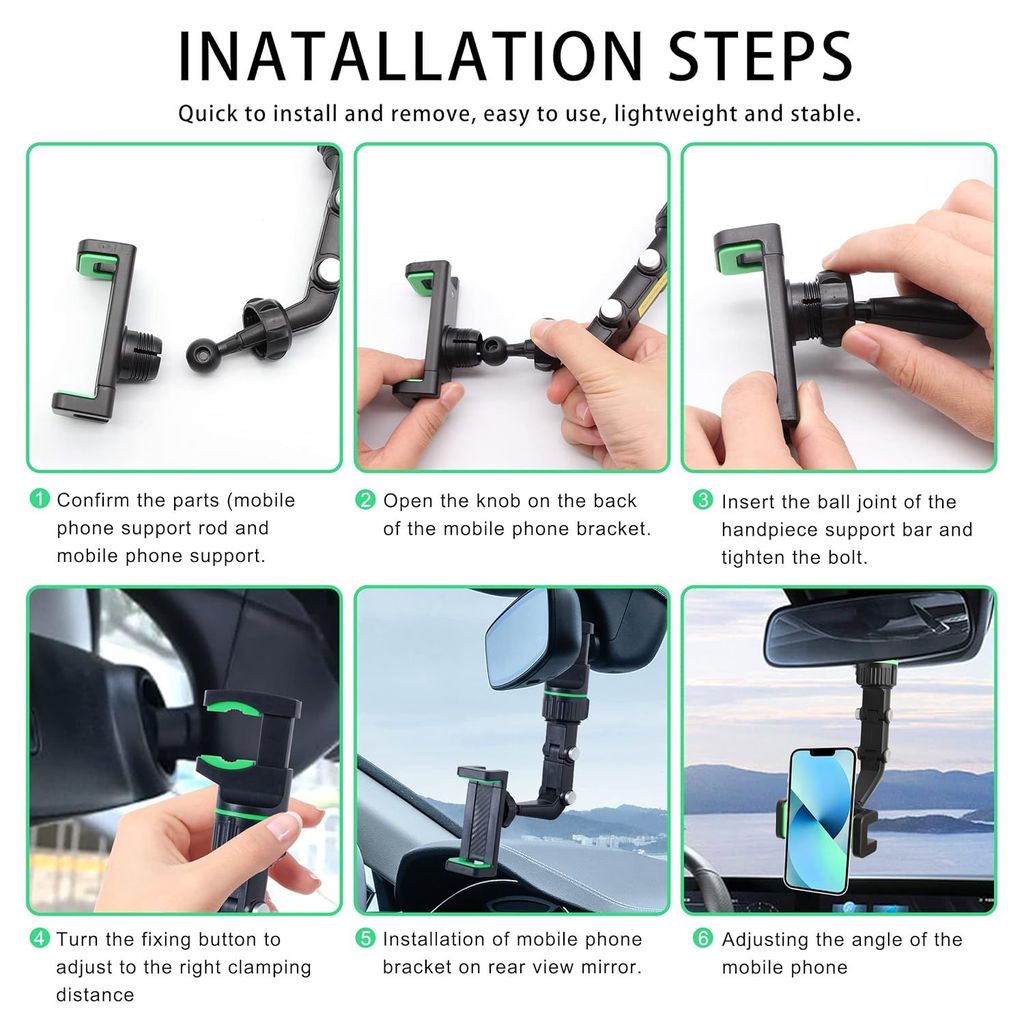 INATALLATION STEPS

Quick to install and remove, easy to use, lightweight and stable.

1 Confirm the parts (mobile phone support rod and mobile phone support.

2 Open the knob on the back of the mobile phone bracket.

3 Insert the ball joint of the handpiece support bar and tighten the bolt.

4 Turn the fixing button to adjust to the right clamping distance

5 Installation of mobile phone bracket on rear view mirror.

6 Adjusting the angle of the mobile phone