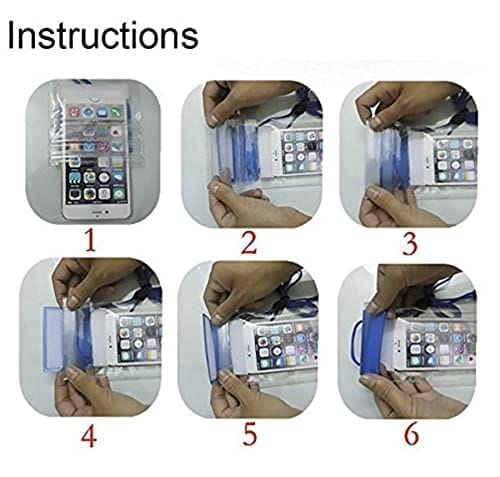 Instructions

1

2

3

4

5

6