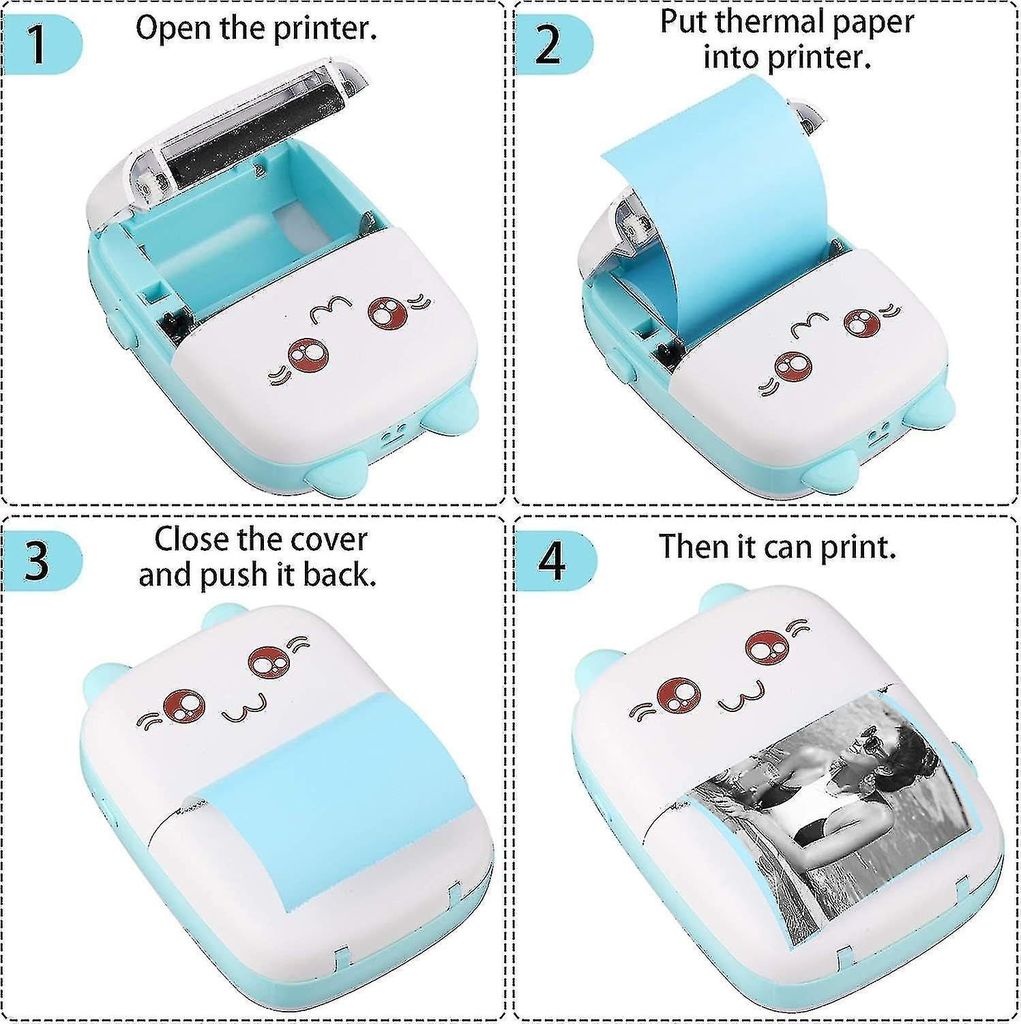 1 Open the printer.

2 Put thermal paper into printer.

3 Close the cover and push it back.

4 Then it can print.