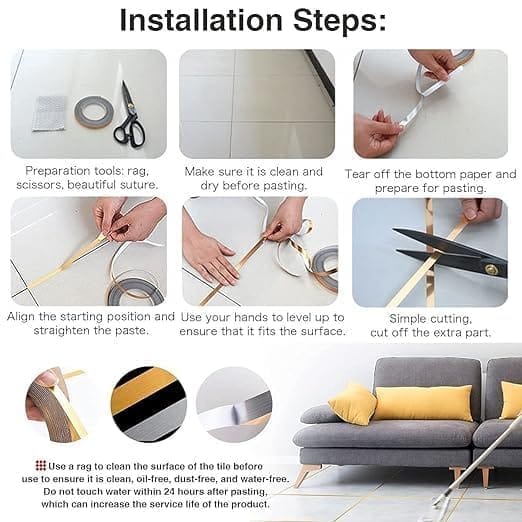 Installation Steps:

Preparation tools: rag, scissors, beautiful suture.

Make sure it is clean and dry before pasting.

Tear off the bottom paper and prepare for pasting.

Align the starting position and straighten the paste.

Use your hands to level up to ensure that it fits the surface.

Simple cutting, cut off the extra part.

Use a rag to clean the surface of the tile before use to ensure it is clean, oil-free, dust-free, and water-free. Do not touch water within 24 hours after pasting, which can increase the service life of the product.