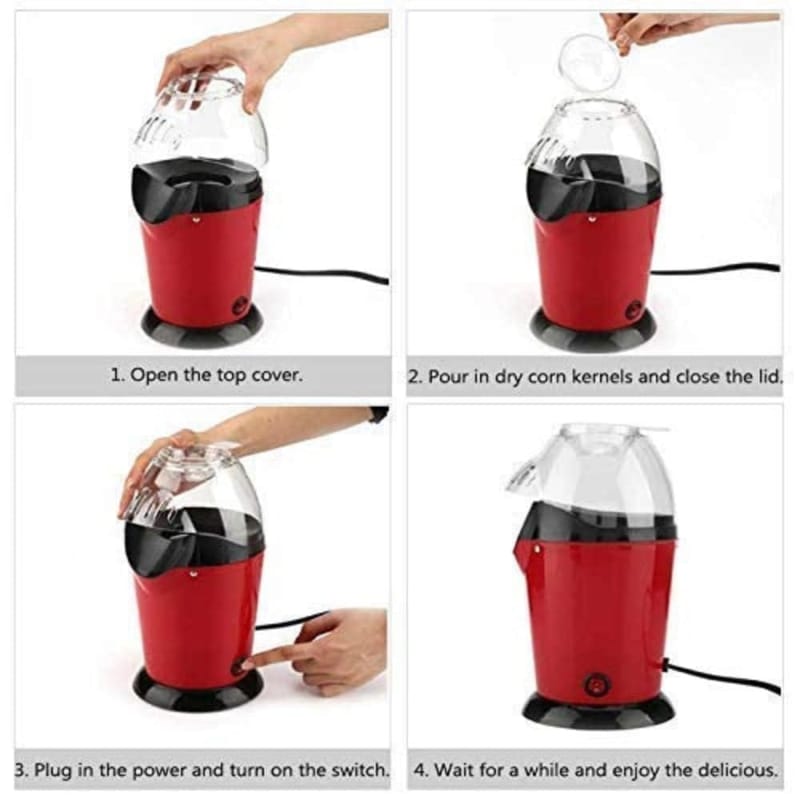 1. Open the top cover.

2. Pour in dry corn kernels and close the lid.

3. Plug in the power and turn on the switch.

4. Wait for a while and enjoy the delicious.