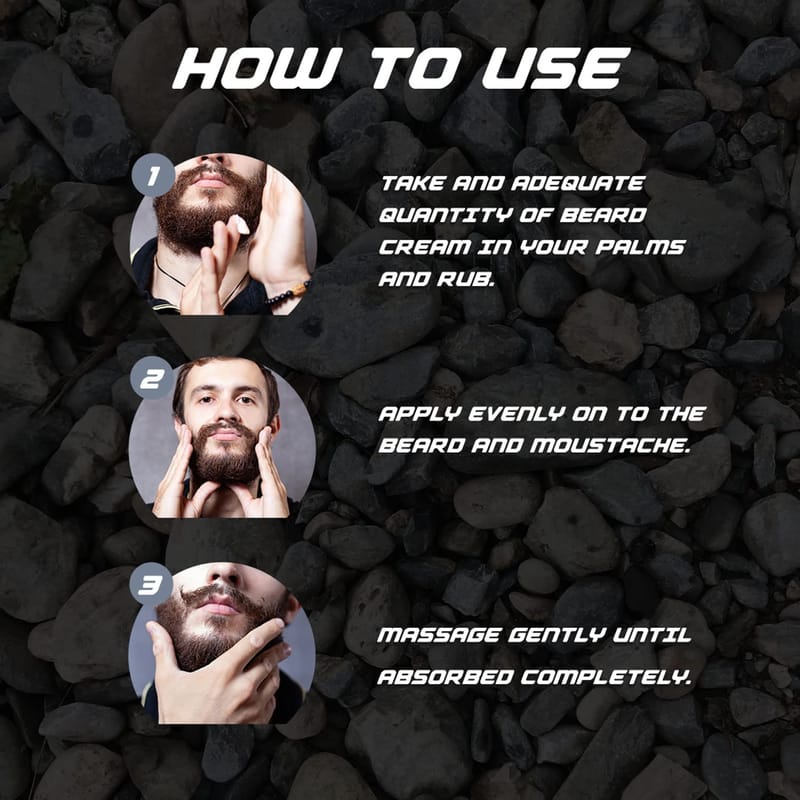 HOW TO USE

1

TAKE AND ADEQUATE QUANTITY OF BEARD CREAM IN YOUR PALMS AND RUB.

2

APPLY EVENLY ON TO THE BEARD AND MOUSTACHE.

3

MASSAGE GENTLY UNTIL ABSORBED COMPLETELY.