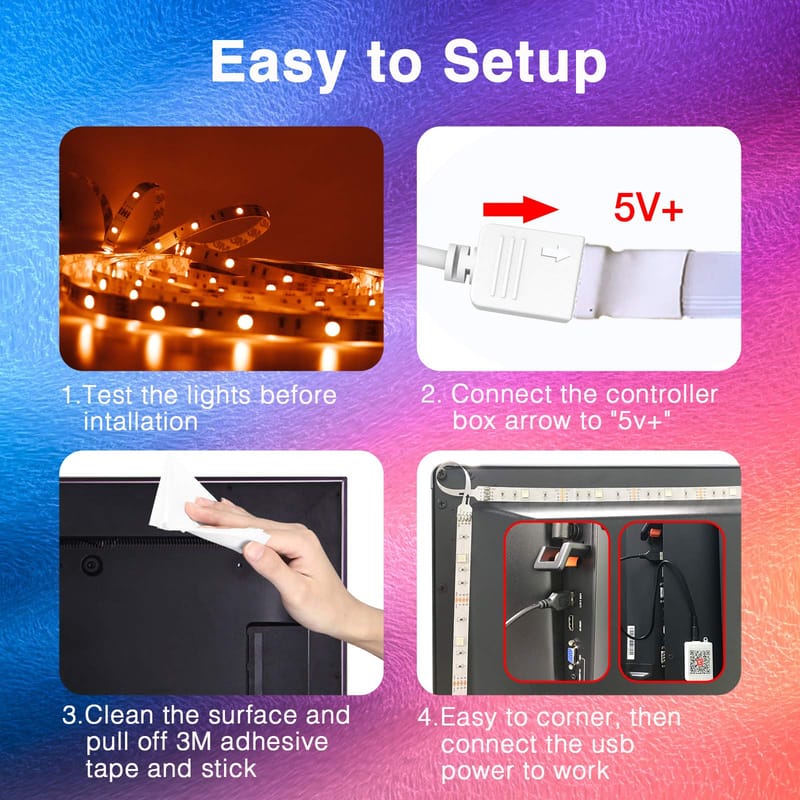 Easy to Setup

5V+

1.Test the lights before intallation

2. Connect the controller box arrow to "5v+"

3.Clean the surface and pull off 3M adhesive tape and stick

4.Easy to corner, then connect the usb power to work