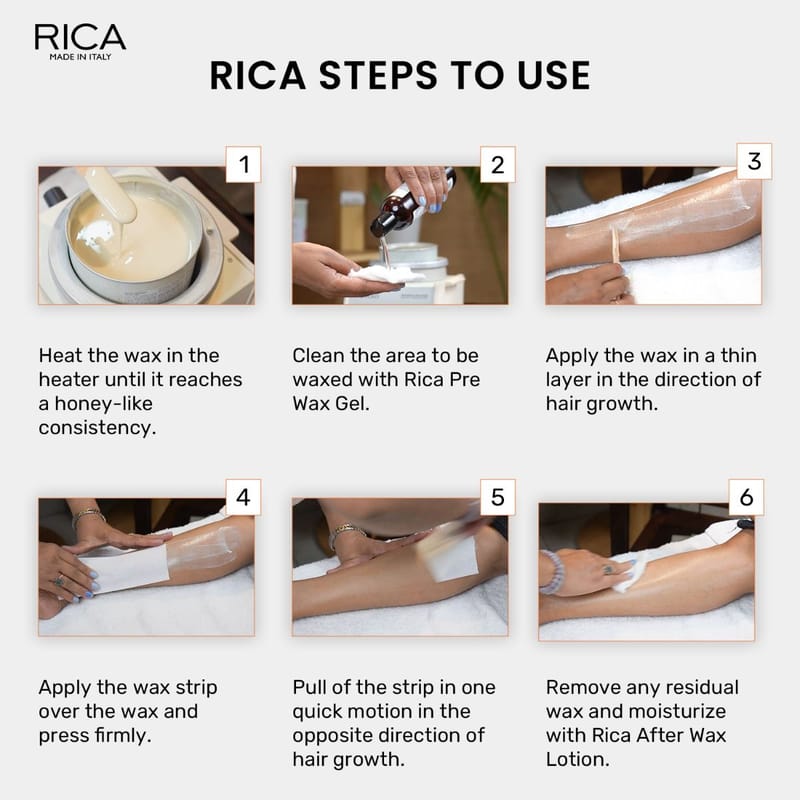 RICA
MADE IN ITALY

RICA STEPS TO USE

1

Heat the wax in the heater until it reaches a honey-like consistency.

2

Clean the area to be waxed with Rica Pre Wax Gel.

3

Apply the wax in a thin layer in the direction of hair growth.

4

Apply the wax strip over the wax and press firmly.

5

Pull of the strip in one quick motion in the opposite direction of hair growth.

6

Remove any residual wax and moisturize with Rica After Wax Lotion.