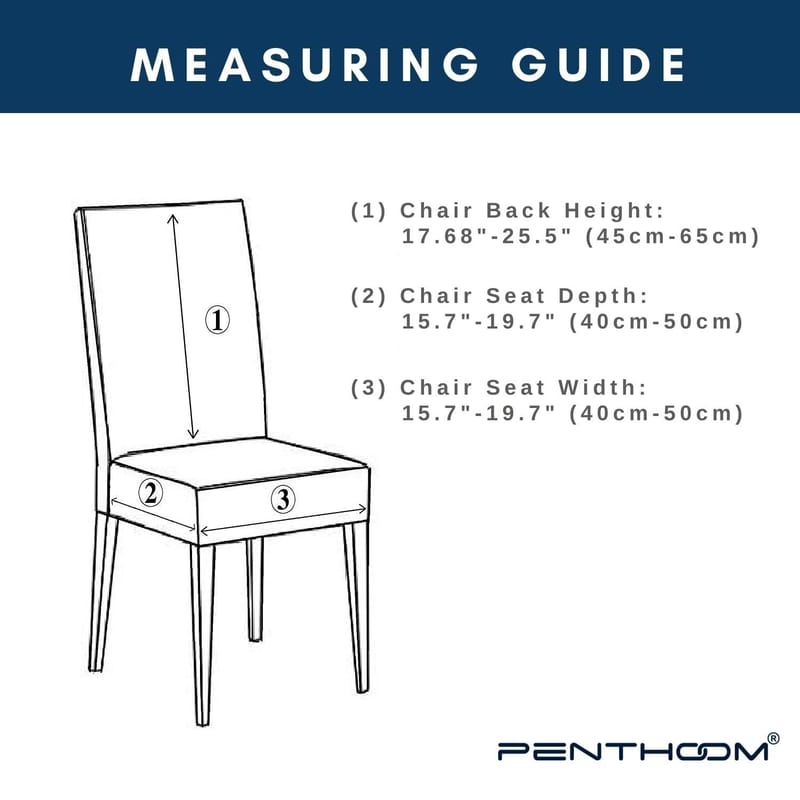 MEASURING GUIDE

①

②

③

(1) Chair Back Height:
17.68"-25.5" (45cm-65cm)

(2) Chair Seat Depth:
15.7"-19.7" (40cm-50cm)

(3) Chair Seat Width:
15.7"-19.7" (40cm-50cm)

PENTHOOM®