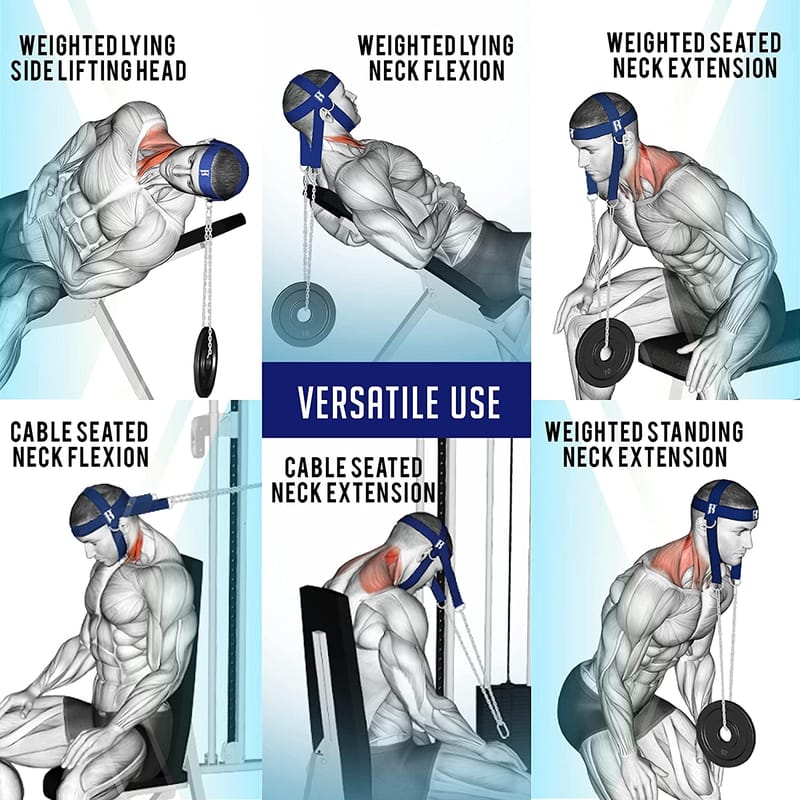 WEIGHTED LYING SIDE LIFTING HEAD

WEIGHTED LYING NECK FLEXION

WEIGHTED SEATED NECK EXTENSION

VERSATILE USE

CABLE SEATED NECK FLEXION

CABLE SEATED NECK EXTENSION

WEIGHTED STANDING NECK EXTENSION