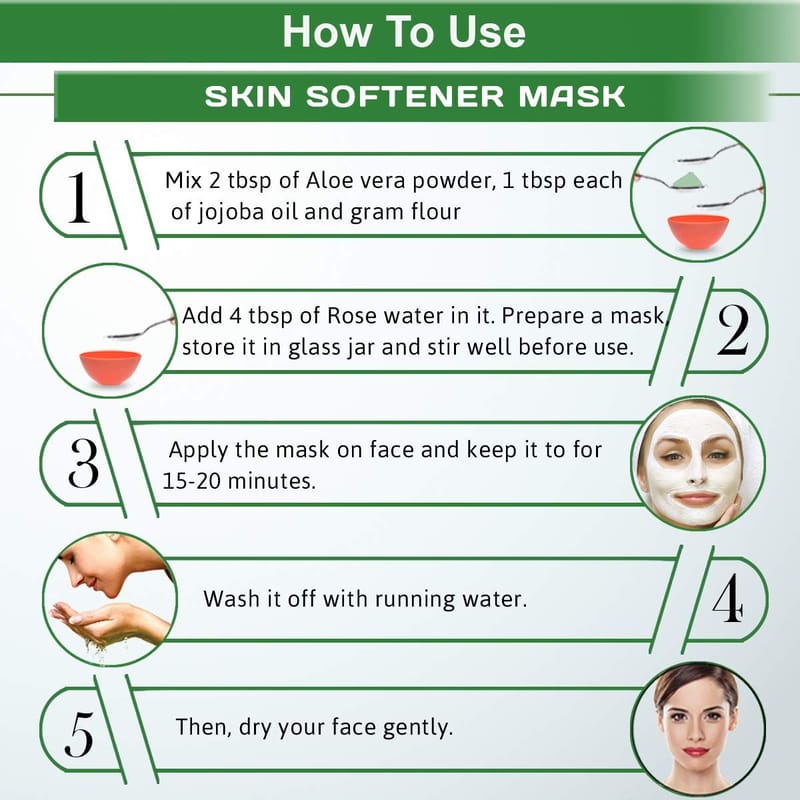 How To Use

SKIN SOFTENER MASK

1

Mix 2 tbsp of Aloe vera powder, 1 tbsp each of jojoba oil and gram flour

Add 4 tbsp of Rose water in it. Prepare a mask, store it in glass jar and stir well before use.

2

3

Apply the mask on face and keep it to for 15-20 minutes.

Wash it off with running water.

4

5

Then, dry your face gently.