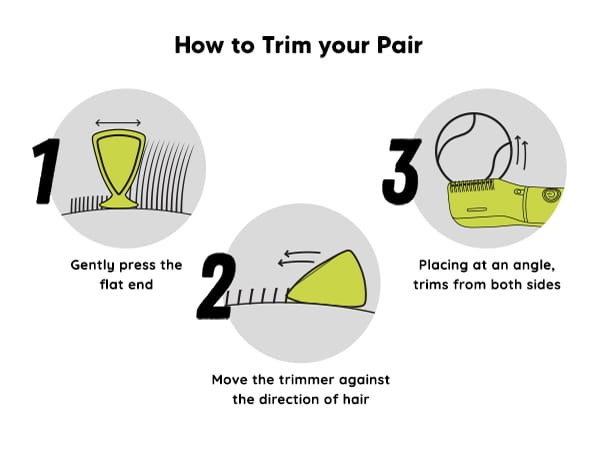 How to Trim your Pair

1

Gently press the flat end

2

Move the trimmer against the direction of hair

3

Placing at an angle, trims from both sides