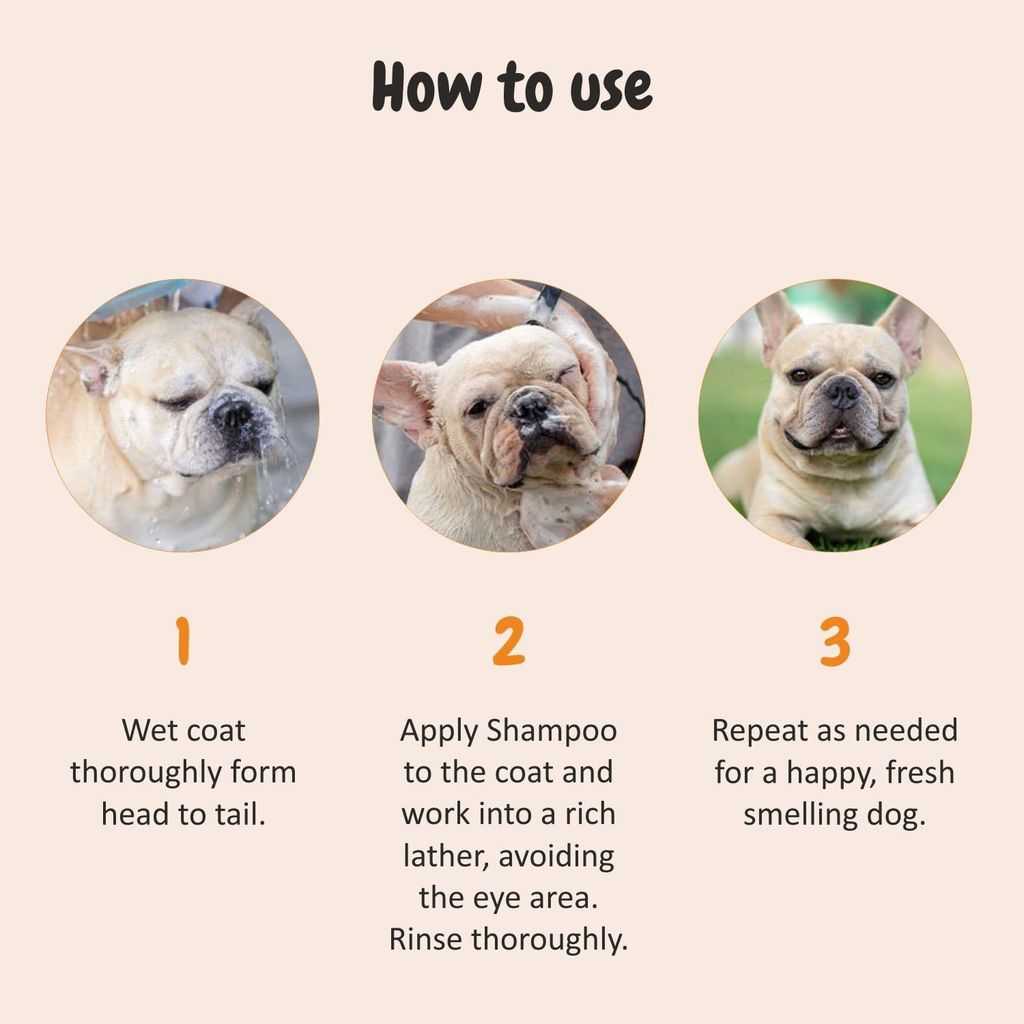 How to use

1

Wet coat thoroughly form head to tail.

2

Apply Shampoo to the coat and work into a rich lather, avoiding the eye area. Rinse thoroughly.

3

Repeat as needed for a happy, fresh smelling dog.