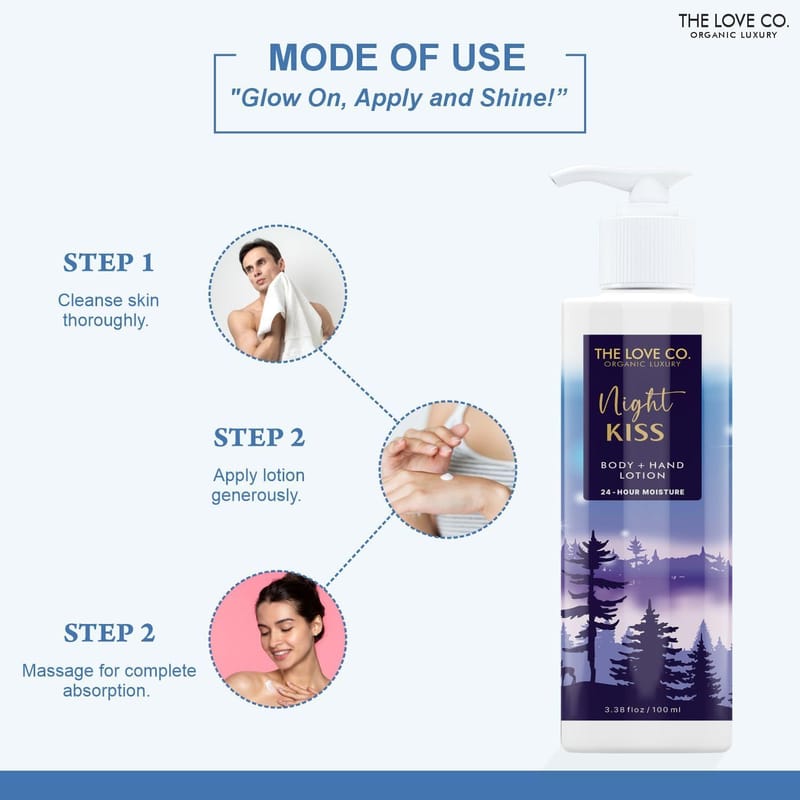 THE LOVE CO.
ORGANIC LUXURY

MODE OF USE
"Glow On, Apply and Shine!"

STEP 1
Cleanse skin thoroughly.

STEP 2
Apply lotion generously.

STEP 2
Massage for complete absorption.

THE LOVE CO.
ORGANIC LUXURY
Night
KISS
BODY + HAND
LOTION
24-HOUR MOISTURE
3.38 fl oz / 100 ml