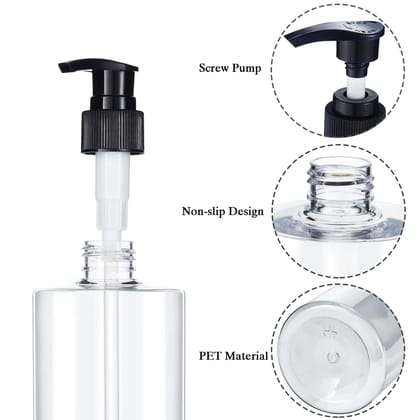 Screw Pump

Non-slip Design

PET Material