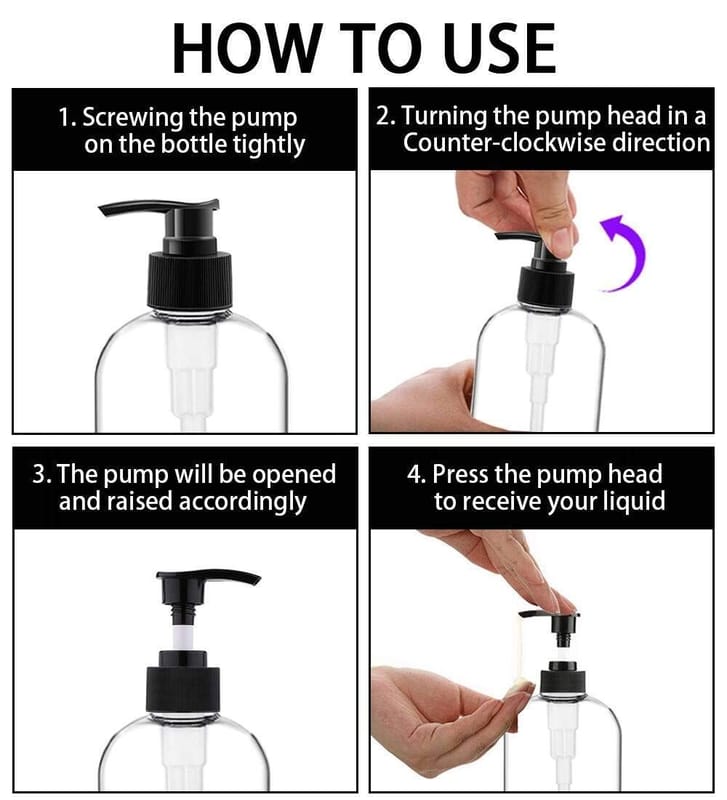 HOW TO USE

1. Screwing the pump on the bottle tightly

2. Turning the pump head in a Counter-clockwise direction

3. The pump will be opened and raised accordingly

4. Press the pump head to receive your liquid