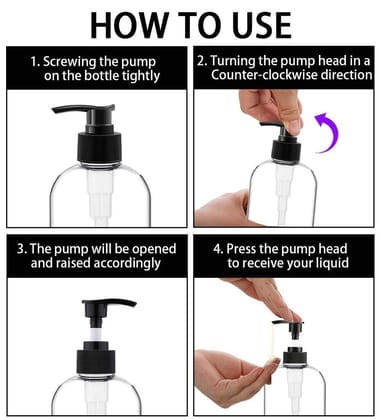 HOW TO USE

1. Screwing the pump on the bottle tightly

2. Turning the pump head in a Counter-clockwise direction

3. The pump will be opened and raised accordingly

4. Press the pump head to receive your liquid