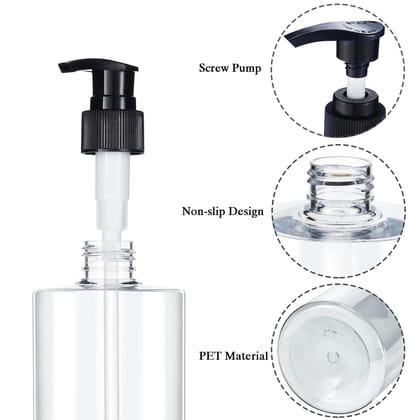 Screw Pump

Non-slip Design

PET Material