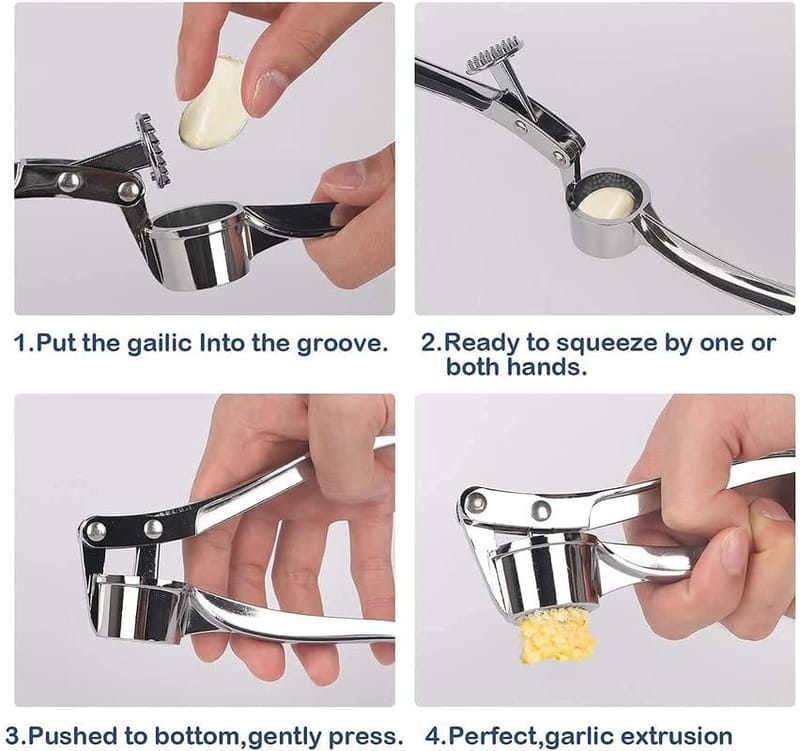 1.Put the gailic Into the groove.

2.Ready to squeeze by one or both hands.

3.Pushed to bottom,gently press.

4.Perfect,garlic extrusion