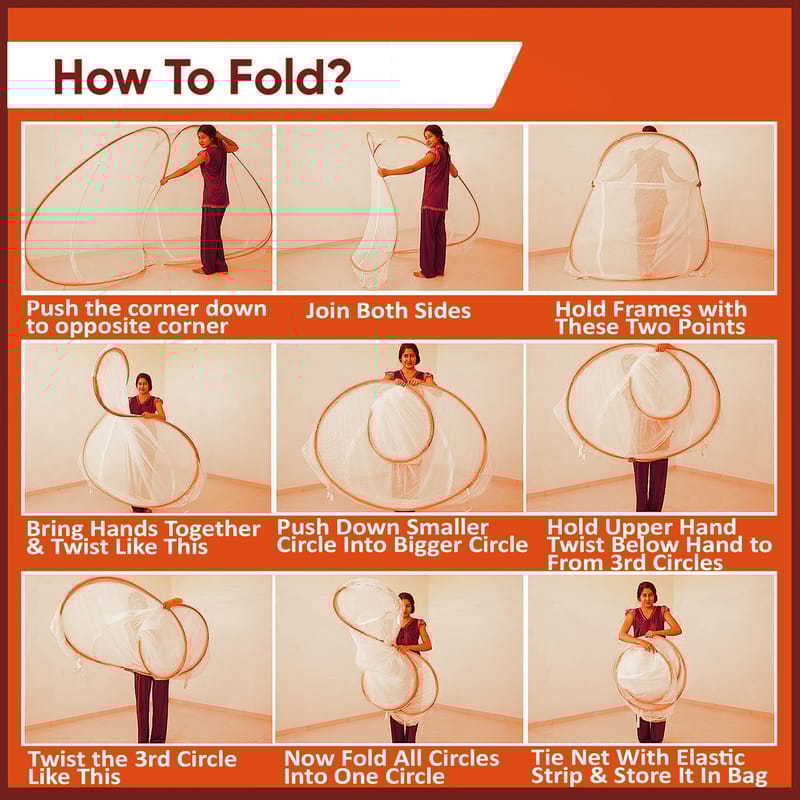 How To Fold?

Push the corner down to opposite corner

Join Both Sides

Hold Frames with These Two Points

Bring Hands Together & Twist Like This

Push Down Smaller Circle Into Bigger Circle

Hold Upper Hand Twist Below Hand to From 3rd Circles

Twist the 3rd Circle Like This

Now Fold All Circles Into One Circle

Tie Net With Elastic Strip & Store It In Bag