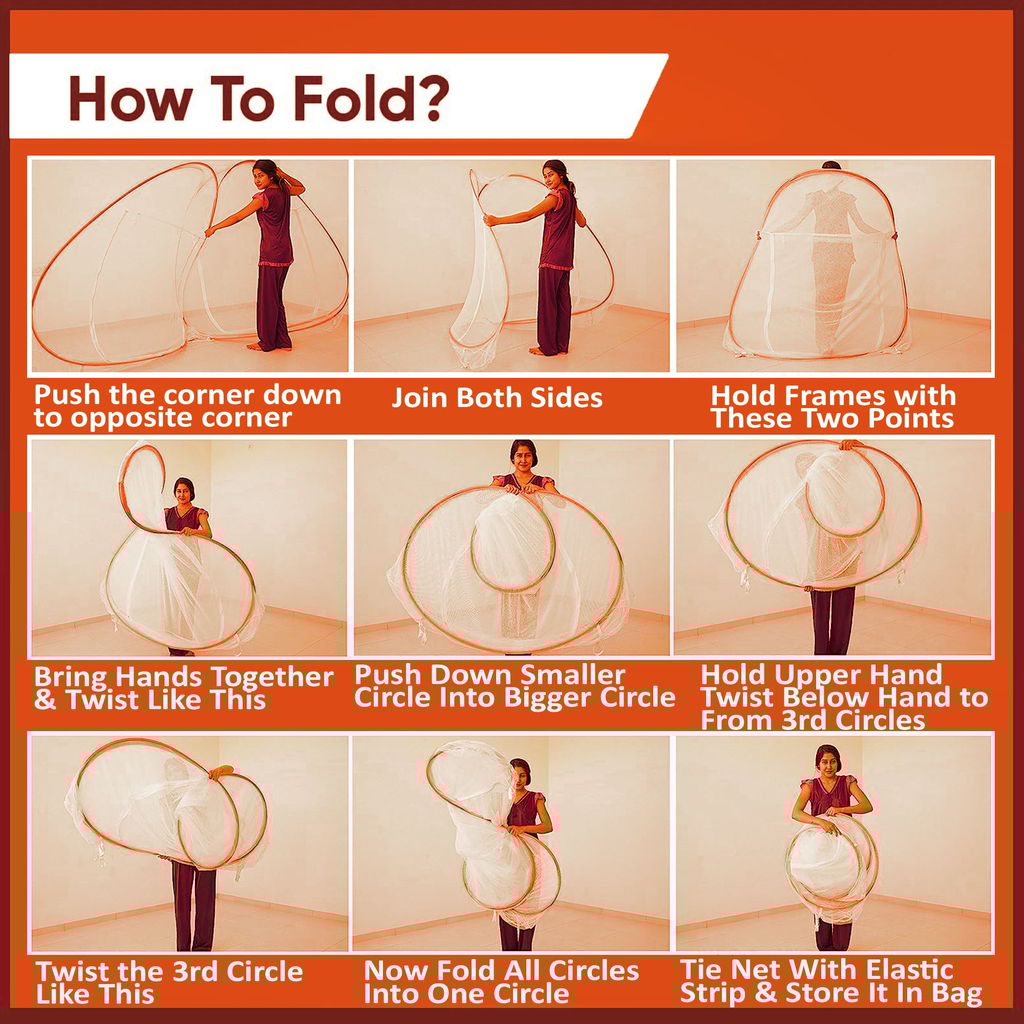 How To Fold?

Push the corner down to opposite corner

Join Both Sides

Hold Frames with These Two Points

Bring Hands Together & Twist Like This

Push Down Smaller Circle Into Bigger Circle

Hold Upper Hand Twist Below Hand to From 3rd Circles

Twist the 3rd Circle Like This

Now Fold All Circles Into One Circle

Tie Net With Elastic Strip & Store It In Bag