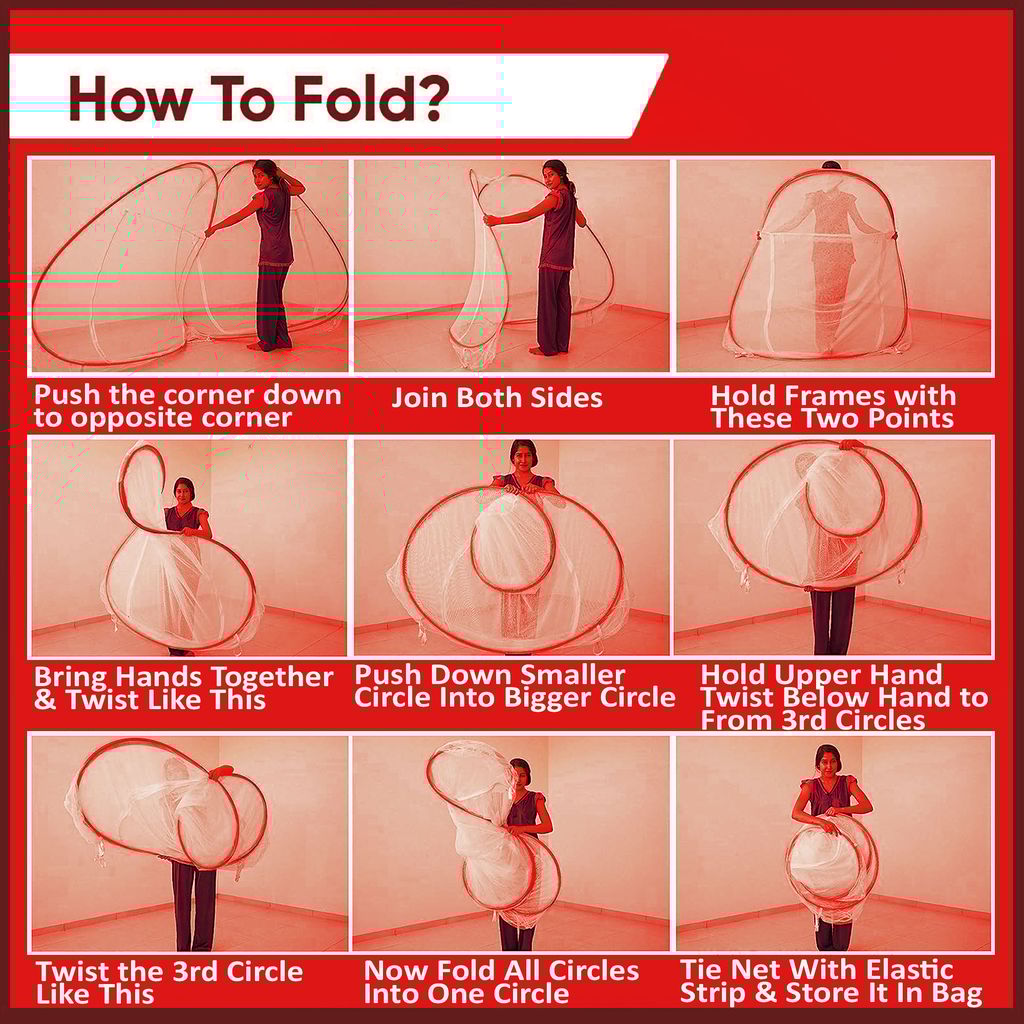 How To Fold?

Push the corner down to opposite corner

Join Both Sides

Hold Frames with These Two Points

Bring Hands Together & Twist Like This

Push Down Smaller Circle Into Bigger Circle

Hold Upper Hand Twist Below Hand to From 3rd Circles

Twist the 3rd Circle Like This

Now Fold All Circles Into One Circle

Tie Net With Elastic Strip & Store It In Bag