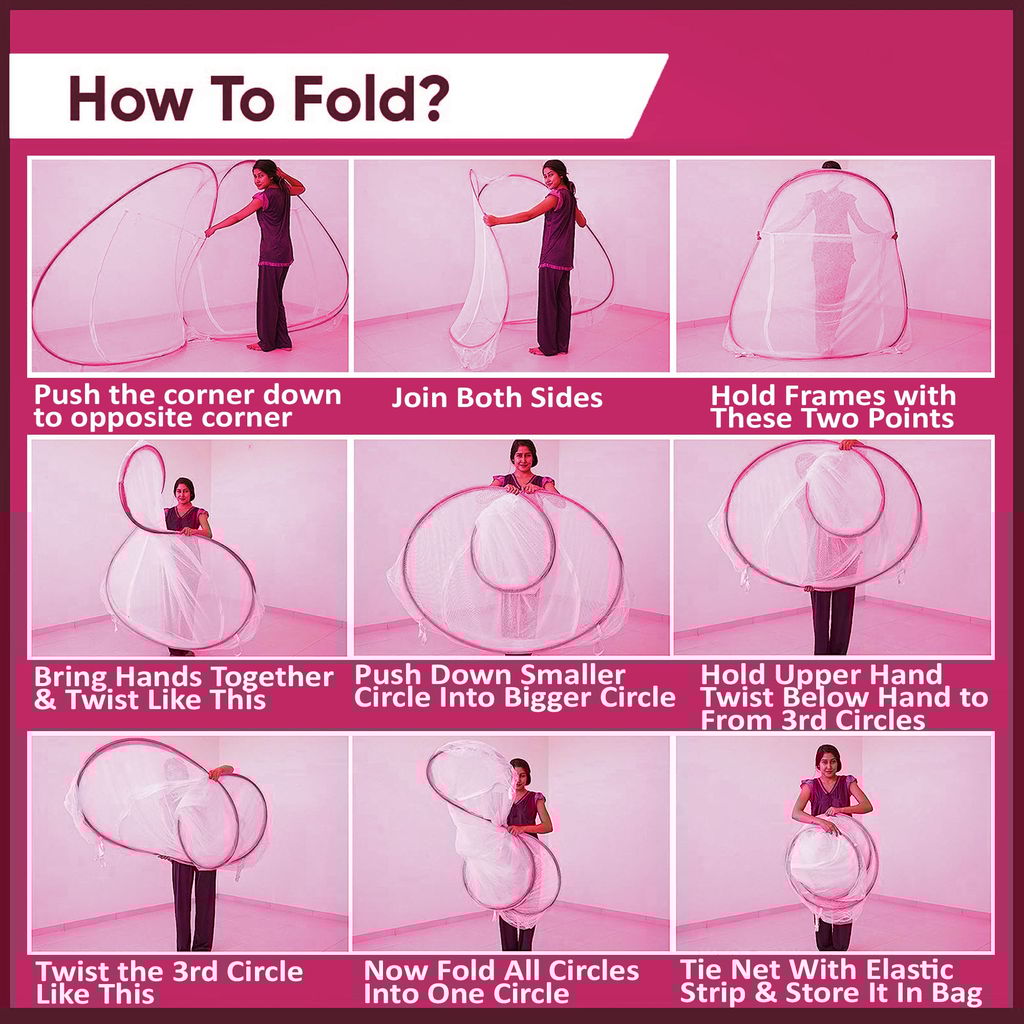 How To Fold?

Push the corner down to opposite corner

Join Both Sides

Hold Frames with These Two Points

Bring Hands Together & Twist Like This

Push Down Smaller Circle Into Bigger Circle

Hold Upper Hand Twist Below Hand to From 3rd Circles

Twist the 3rd Circle Like This

Now Fold All Circles Into One Circle

Tie Net With Elastic Strip & Store It In Bag