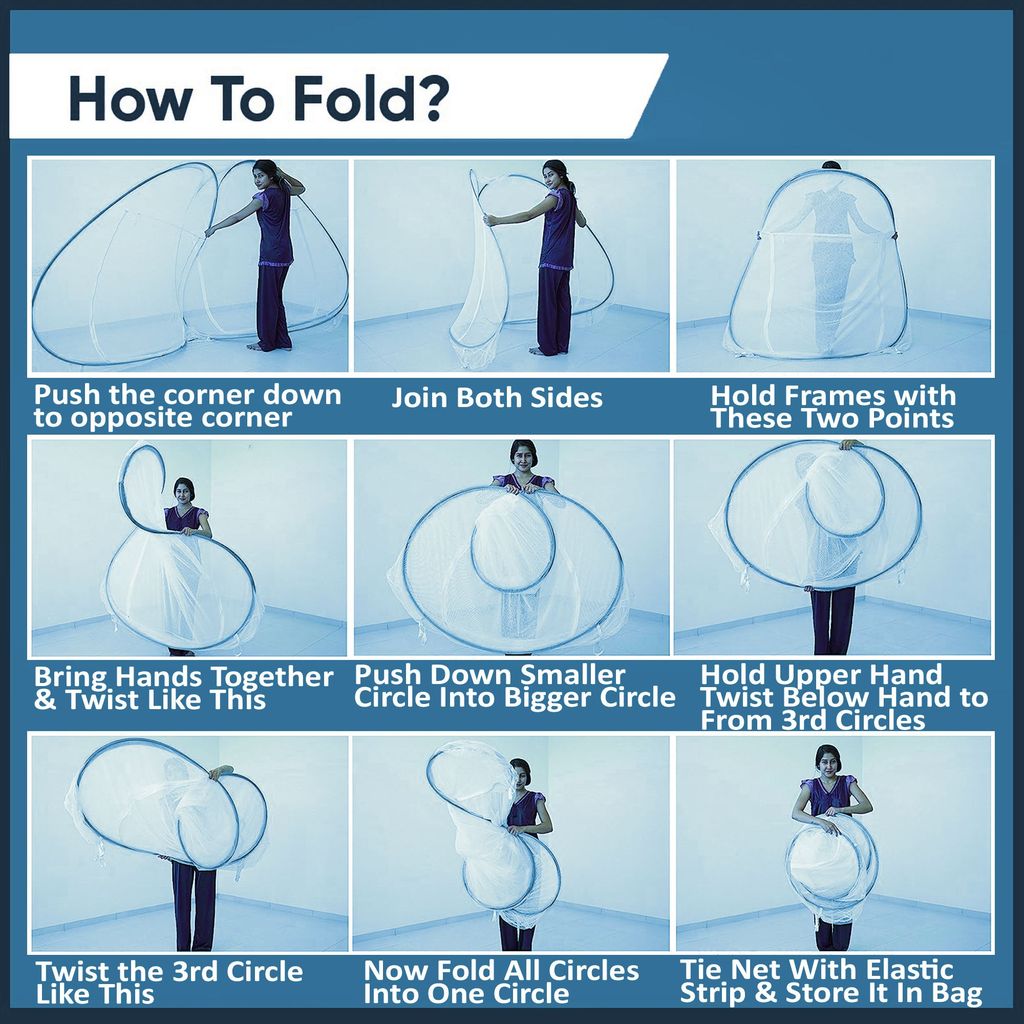 How To Fold?

Push the corner down to opposite corner

Join Both Sides

Hold Frames with These Two Points

Bring Hands Together & Twist Like This

Push Down Smaller Circle Into Bigger Circle

Hold Upper Hand Twist Below Hand to From 3rd Circles

Twist the 3rd Circle Like This

Now Fold All Circles Into One Circle

Tie Net With Elastic Strip & Store It In Bag