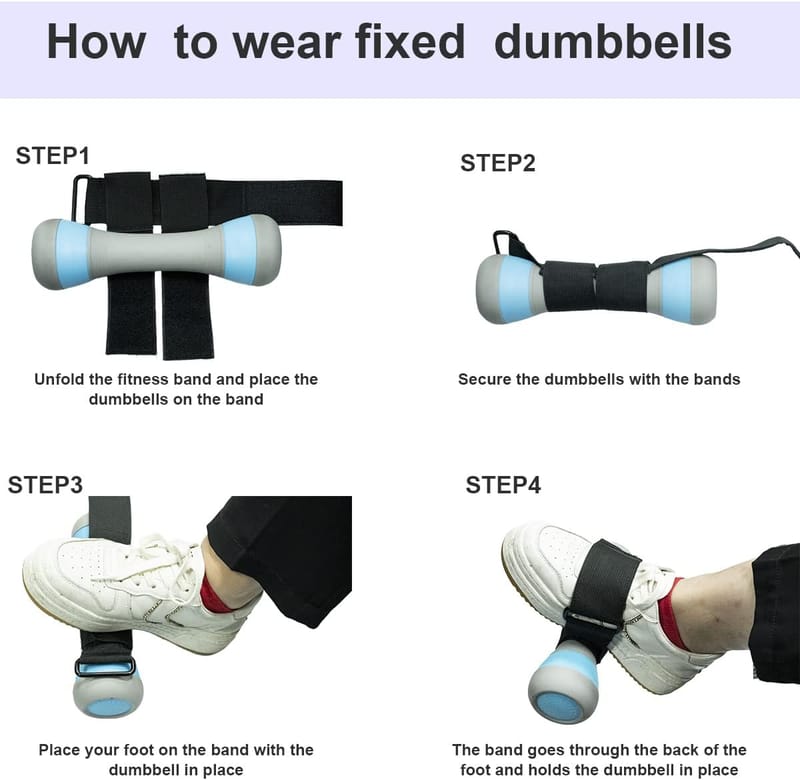 How to wear fixed dumbbells

STEP1

Unfold the fitness band and place the dumbbells on the band

STEP2

Secure the dumbbells with the bands

STEP3

Place your foot on the band with the dumbbell in place

STEP4

The band goes through the back of the foot and holds the dumbbell in place