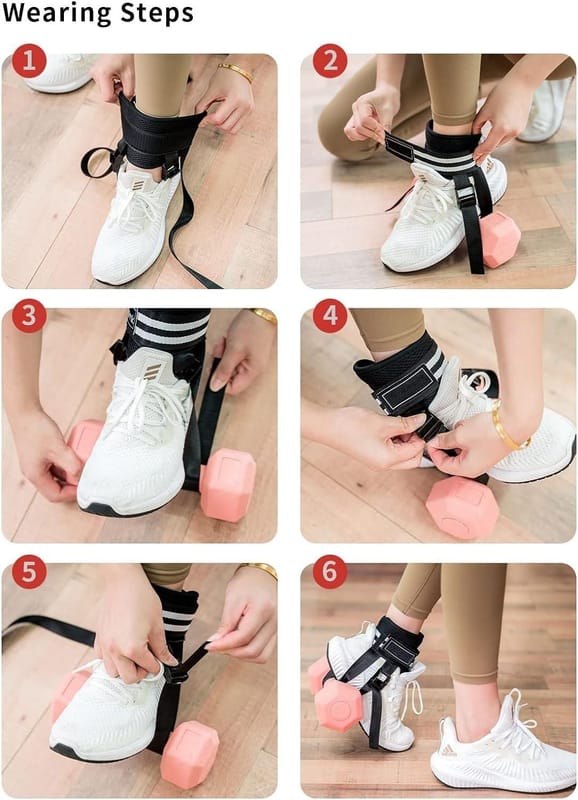 Wearing Steps

1

2

3

4

5

6