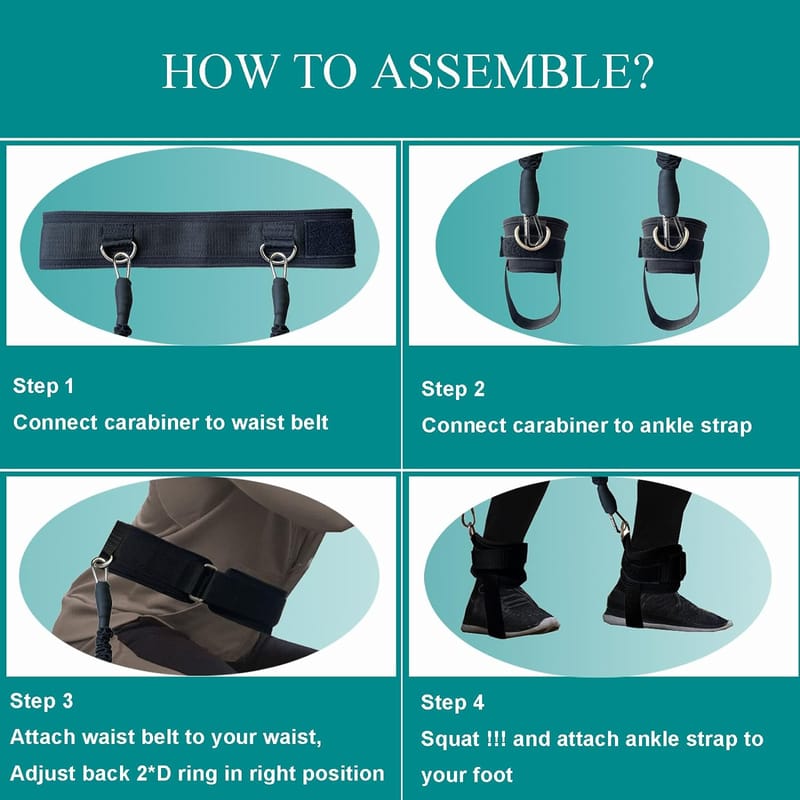 HOW TO ASSEMBLE?

Step 1
Connect carabiner to waist belt

Step 2
Connect carabiner to ankle strap

Step 3
Attach waist belt to your waist, Adjust back 2*D ring in right position

Step 4
Squat !!! and attach ankle strap to your foot