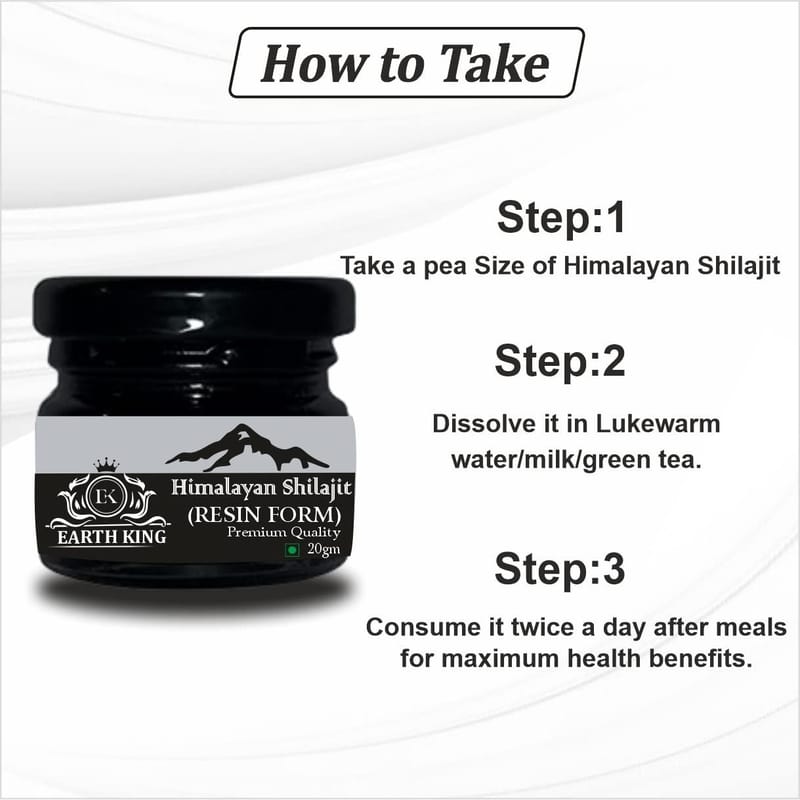 How to Take

EK
EARTH KING

Himalayan Shilajit
(RESIN FORM)
Premium Quality
20gm

Step:1
Take a pea Size of Himalayan Shilajit

Step:2
Dissolve it in Lukewarm water/milk/green tea.

Step:3
Consume it twice a day after meals for maximum health benefits.