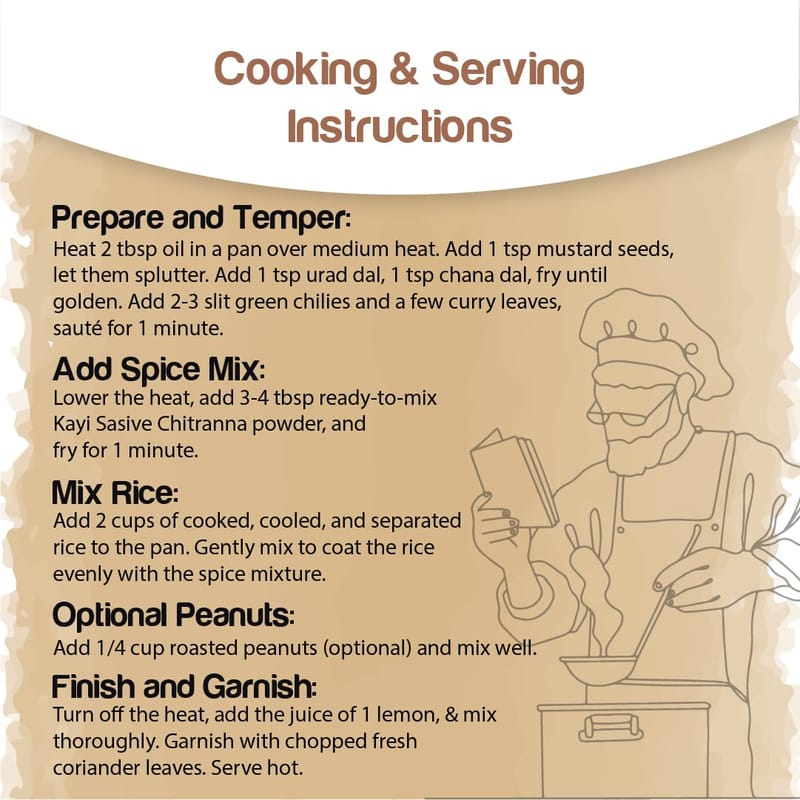 Cooking & Serving Instructions

Prepare and Temper:
Heat 2 tbsp oil in a pan over medium heat. Add 1 tsp mustard seeds, let them splutter. Add 1 tsp urad dal, 1 tsp chana dal, fry until golden. Add 2-3 slit green chilies and a few curry leaves, sauté for 1 minute.

Add Spice Mix:
Lower the heat, add 3-4 tbsp ready-to-mix Kayi Sasive Chitranna powder, and fry for 1 minute.

Mix Rice:
Add 2 cups of cooked, cooled, and separated rice to the pan. Gently mix to coat the rice evenly with the spice mixture.

Optional Peanuts:
Add 1/4 cup roasted peanuts (optional) and mix well.

Finish and Garnish:
Turn off the heat, add the juice of 1 lemon, & mix thoroughly. Garnish with chopped fresh coriander leaves. Serve hot.