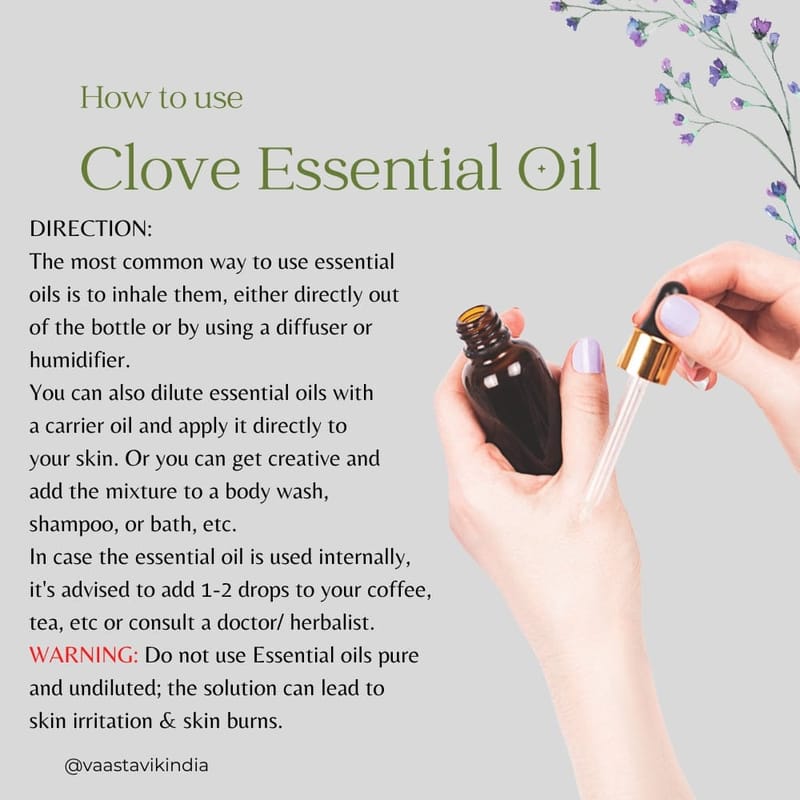 How to use

Clove Essential Oil

DIRECTION:
The most common way to use essential oils is to inhale them, either directly out of the bottle or by using a diffuser or humidifier.
You can also dilute essential oils with a carrier oil and apply it directly to your skin. Or you can get creative and add the mixture to a body wash, shampoo, or bath, etc.
In case the essential oil is used internally, it's advised to add 1-2 drops to your coffee, tea, etc or consult a doctor/ herbalist.
WARNING: Do not use Essential oils pure and undiluted; the solution can lead to skin irritation & skin burns.

@vaastavikindia