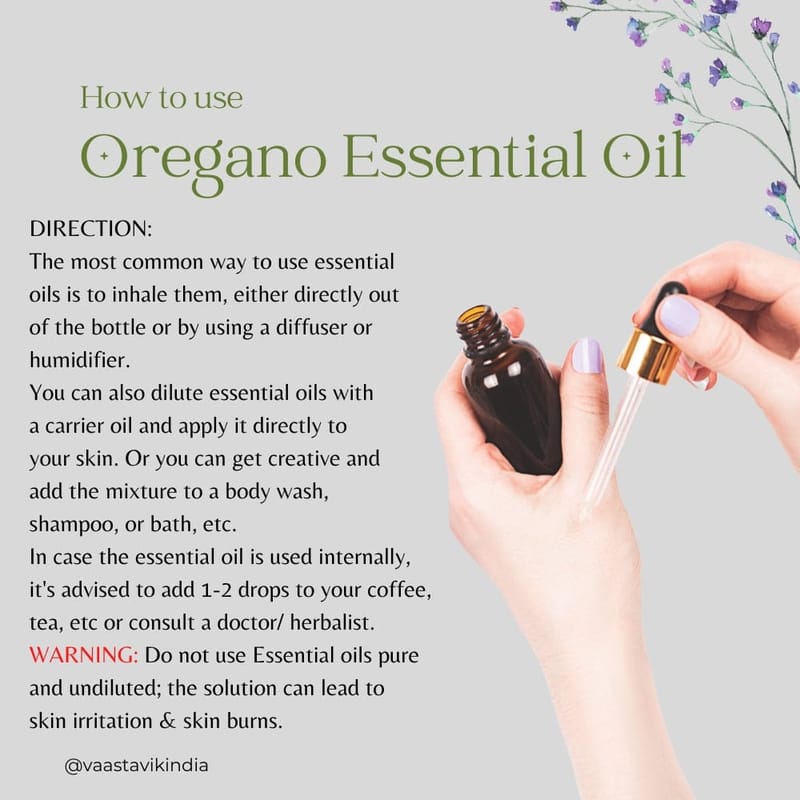 How to use
Oregano Essential Oil

DIRECTION:
The most common way to use essential oils is to inhale them, either directly out of the bottle or by using a diffuser or humidifier.
You can also dilute essential oils with a carrier oil and apply it directly to your skin. Or you can get creative and add the mixture to a body wash, shampoo, or bath, etc.
In case the essential oil is used internally, it's advised to add 1-2 drops to your coffee, tea, etc or consult a doctor/ herbalist.
WARNING: Do not use Essential oils pure and undiluted; the solution can lead to skin irritation & skin burns.

@vaastavikindia