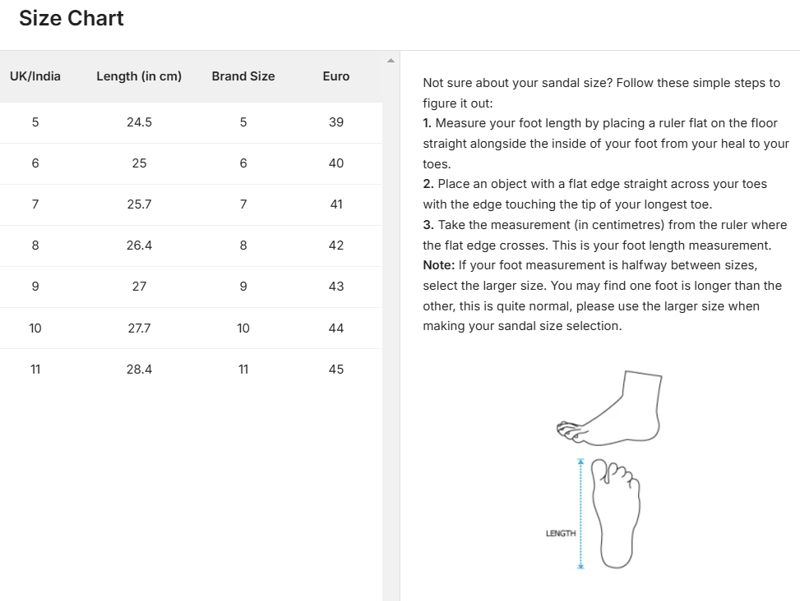 Size Chart

| UK/India | Length (in cm) | Brand Size | Euro |
|---|---|---|---|
| 5 | 24.5 | 5 | 39 |
| 6 | 25 | 6 | 40 |
| 7 | 25.7 | 7 | 41 |
| 8 | 26.4 | 8 | 42 |
| 9 | 27 | 9 | 43 |
| 10 | 27.7 | 10 | 44 |
| 11 | 28.4 | 11 | 45 |

Not sure about your sandal size? Follow these simple steps to figure it out:
1. Measure your foot length by placing a ruler flat on the floor straight alongside the inside of your foot from your heal to your toes.
2. Place an object with a flat edge straight across your toes with the edge touching the tip of your longest toe.
3. Take the measurement (in centimetres) from the ruler where the flat edge crosses. This is your foot length measurement.
Note: If your foot measurement is halfway between sizes, select the larger size. You may find one foot is longer than the other, this is quite normal, please use the larger size when making your sandal size selection.

LENGTH