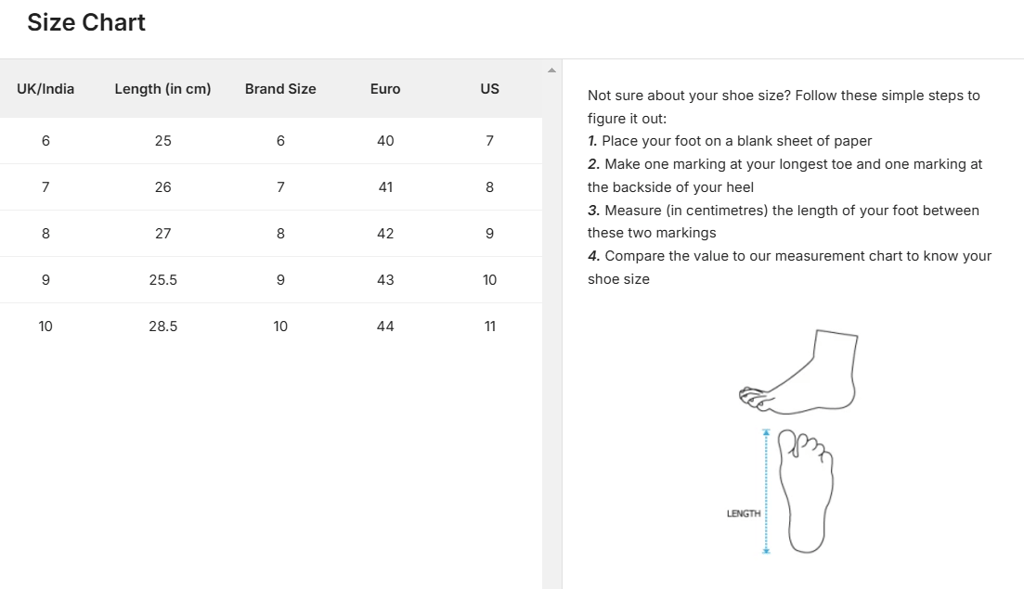 Size Chart

| UK/India | Length (in cm) | Brand Size | Euro | US |
|---|---|---|---|---|
| 6 | 25 | 6 | 40 | 7 |
| 7 | 26 | 7 | 41 | 8 |
| 8 | 27 | 8 | 42 | 9 |
| 9 | 25.5 | 9 | 43 | 10 |
| 10 | 28.5 | 10 | 44 | 11 |

Not sure about your shoe size? Follow these simple steps to figure it out:
1. Place your foot on a blank sheet of paper
2. Make one marking at your longest toe and one marking at the backside of your heel
3. Measure (in centimetres) the length of your foot between these two markings
4. Compare the value to our measurement chart to know your shoe size

LENGTH